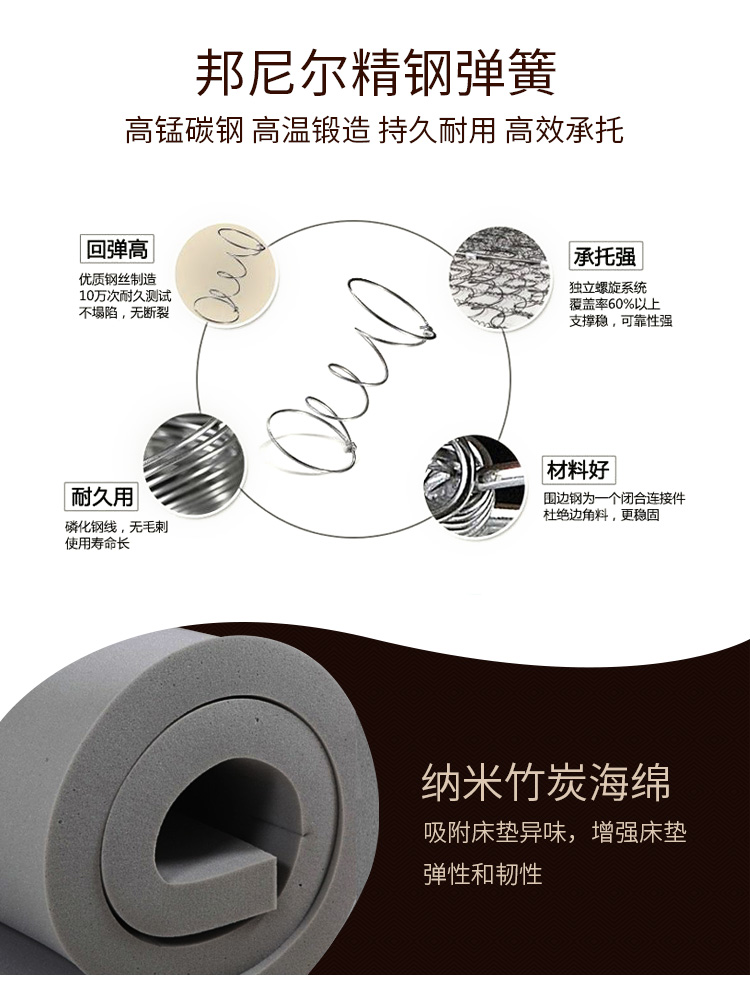 邦尼尔精钢弹簧

高锰碳钢 高温锻造 持久耐用 高效承托

回弹高

优质钢丝制造
10万次耐久测试
不塌陷，无断裂

承托强

独立螺旋系统
覆盖率60%以上
支撑稳，可靠性强

耐久用

磷化钢线，无毛刺
使用寿命长

材料好

围边钢为一个闭合连接件
杜绝边角料，更稳固

纳米竹炭海绵

吸附床垫异味，增强床垫弹性和韧性