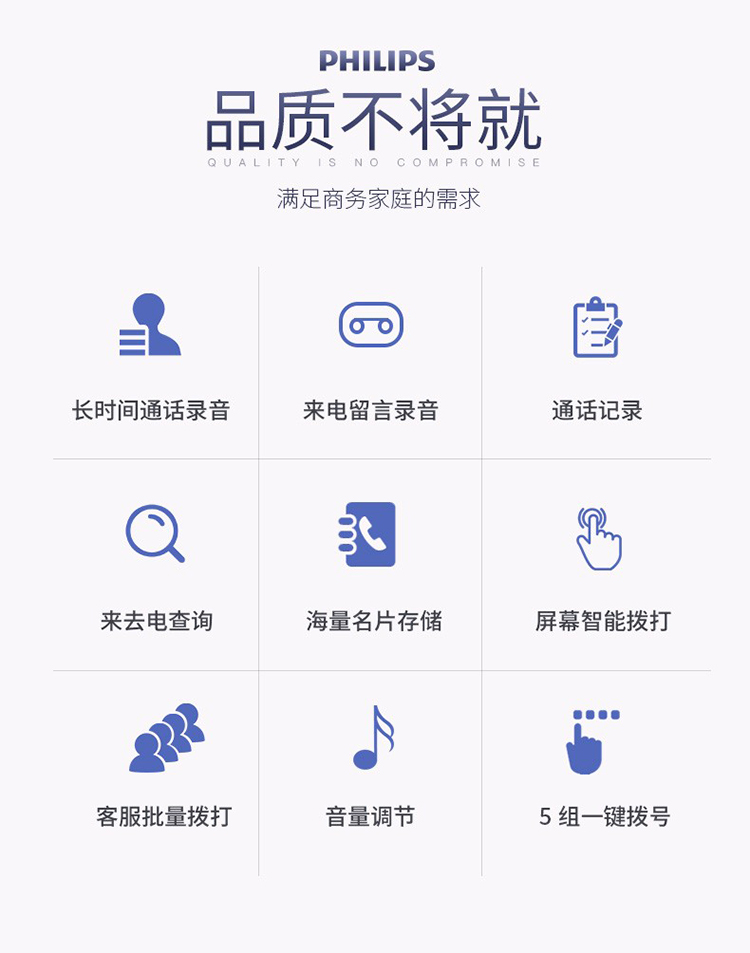 PHILIPS
品质不将就
QUALITY IS NO COMPROMISE

满足商务家庭的需求

长时间通话录音

来电留言录音

通话记录

来去电查询

海量名片存储

屏幕智能拨打

客服批量拨打

音量调节

5组一键拨号