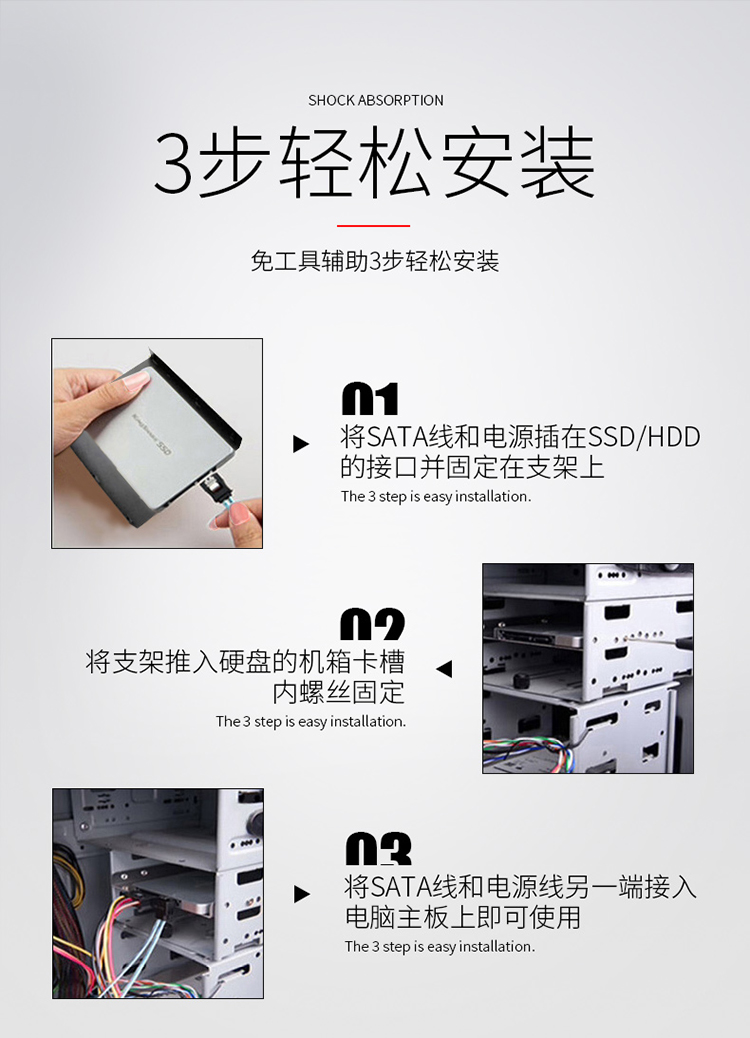 SHOCK ABSORPTION

3步轻松安装

免工具辅助3步轻松安装

01
将SATA线和电源插在SSD/HDD的接口并固定在支架上
The 3 step is easy installation.

02
将支架推入硬盘的机箱卡槽内螺丝固定
The 3 step is easy installation.

03
将SATA线和电源线另一端接入电脑主板上即可使用
The 3 step is easy installation.