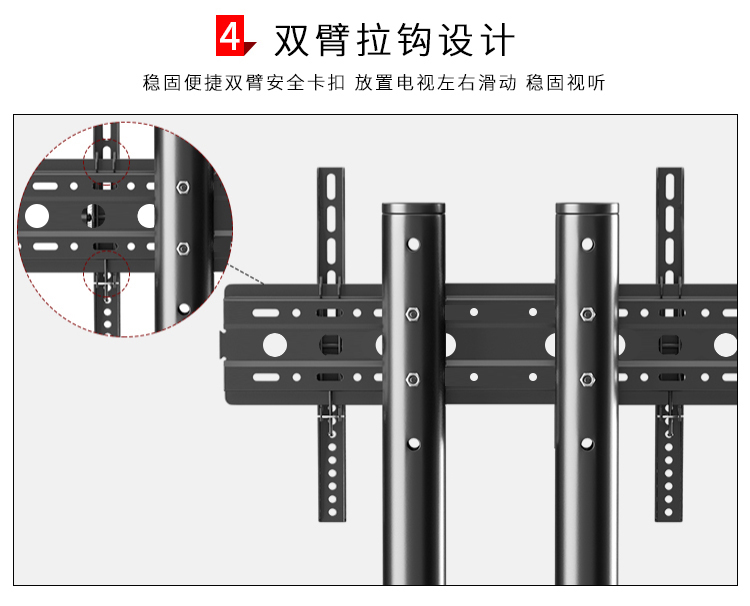 4 双臂拉钩设计

稳固便捷双臂安全卡扣 放置电视左右滑动 稳固视听