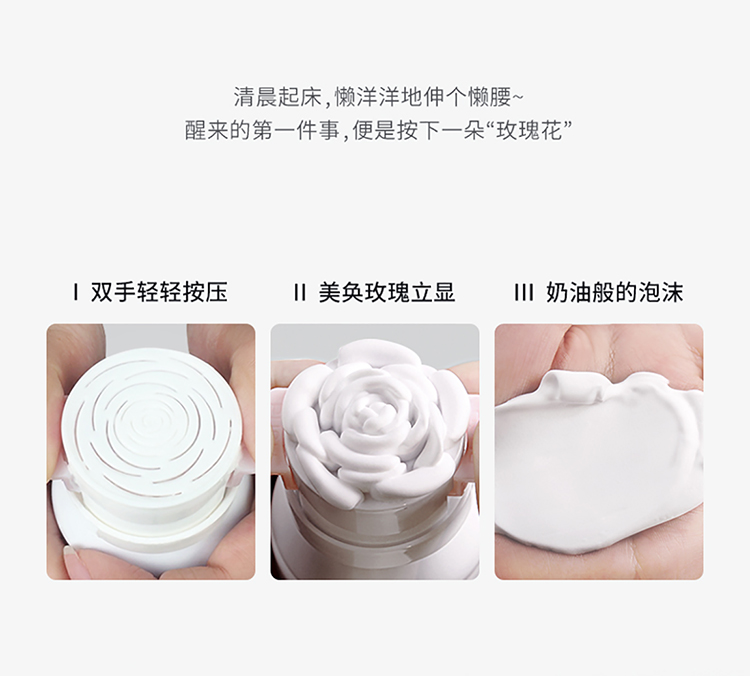 清晨起床，懒洋洋地伸个懒腰~
醒来的第一件事，便是按下一朵“玫瑰花”

I 双手轻轻按压

II 美奂玫瑰立显

III 奶油般的泡沫