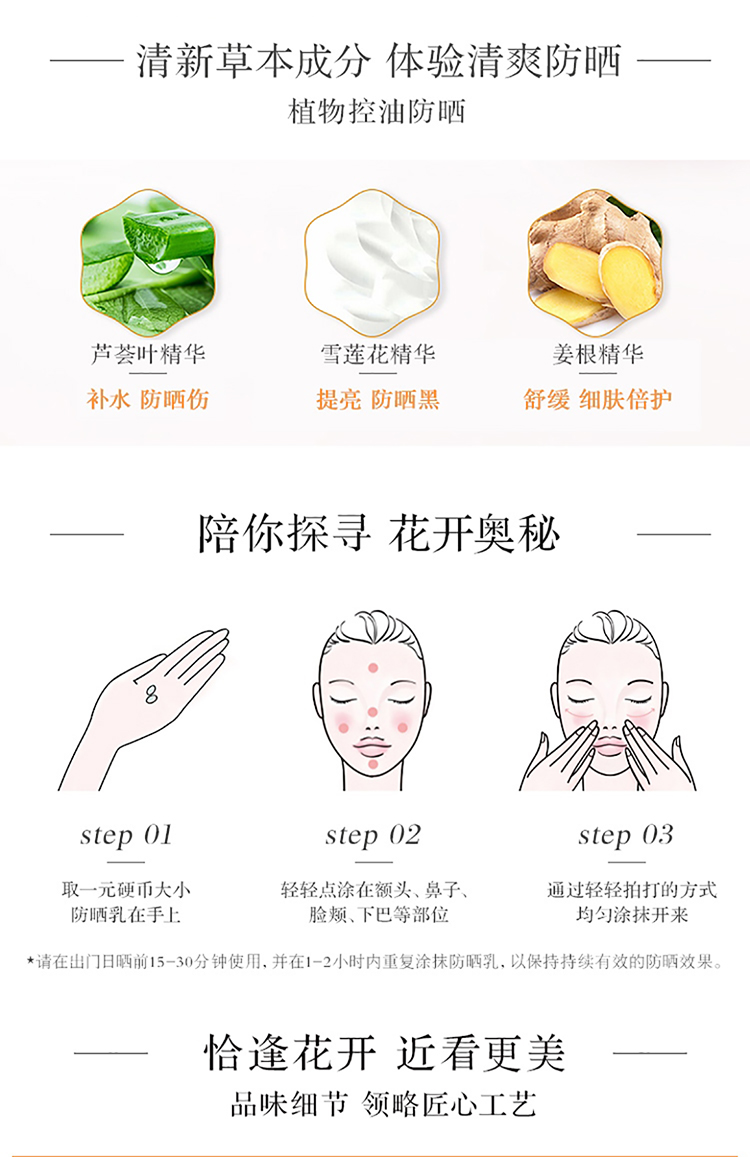 清新草本成分 体验清爽防晒

植物控油防晒

芦荟叶精华

补水 防晒伤

雪莲花精华

提亮 防晒黑

姜根精华

舒缓 细肤倍护

陪你探寻 花开奥秘

step 01

取一元硬币大小防晒乳在手上

step 02

轻轻点涂在额头、鼻子、脸颊、下巴等部位

step 03

通过轻轻拍打的方式均匀涂抹开来

*请在出门日晒前15-30分钟使用，并在1-2小时内重复涂抹防晒乳，以保持持续有效的防晒效果。

恰逢花开 近看更美

品味细节 领略匠心工艺