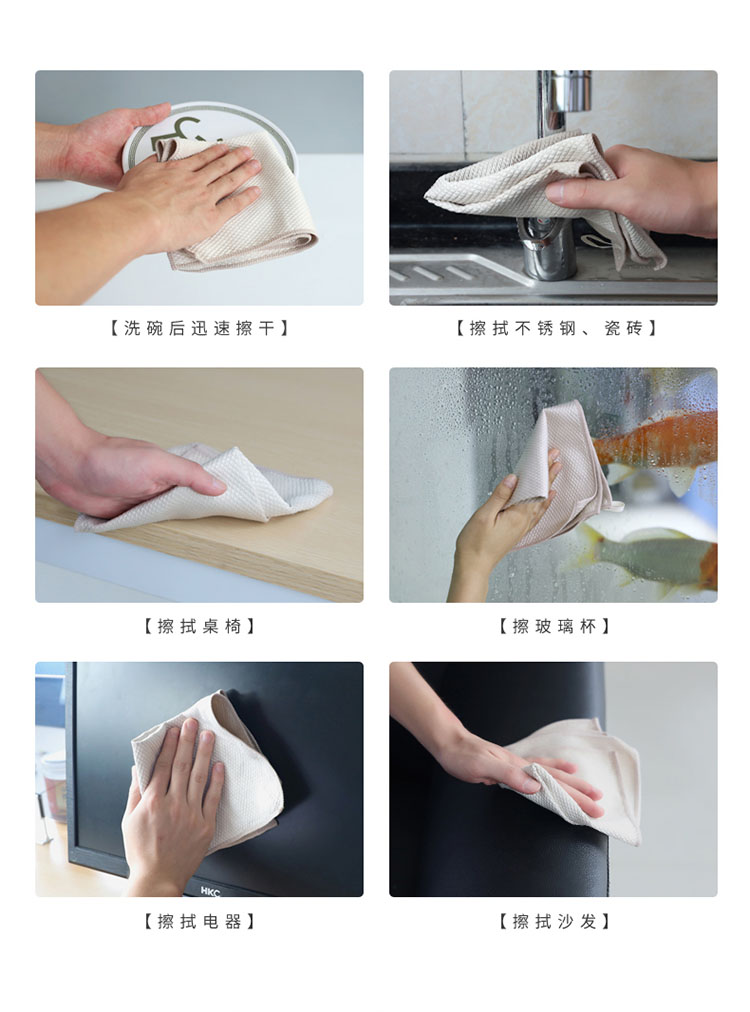 【洗碗后迅速擦干】

【擦拭不锈钢、瓷砖】

【擦拭桌椅】

【擦玻璃杯】

HKC

【擦拭电器】

【擦拭沙发】