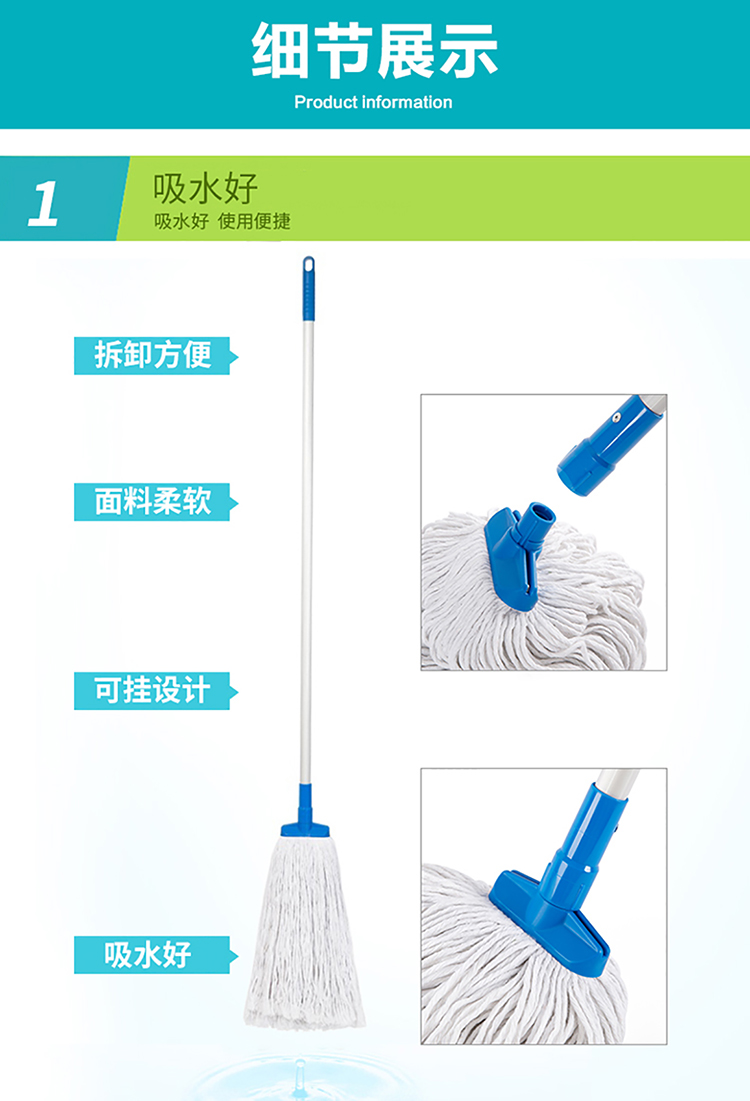 细节展示
Product information

1
吸水好
吸水好 使用便捷

拆卸方便

面料柔软

可挂设计

吸水好