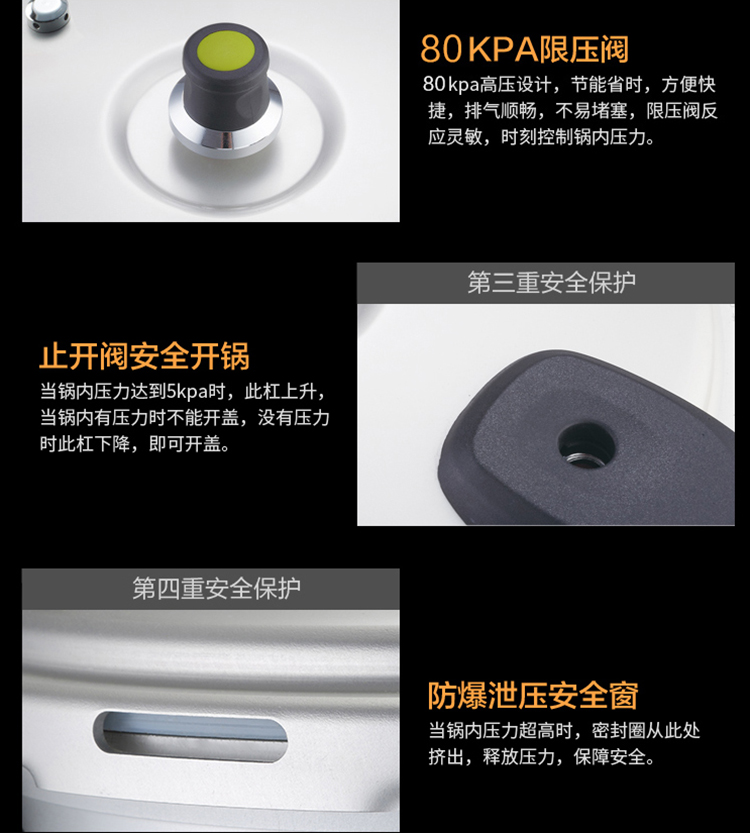 80KPA限压阀

80kpa高压设计，节能省时，方便快捷，排气顺畅，不易堵塞，限压阀反应灵敏，时刻控制锅内压力。

第三重安全保护

止开阀安全开锅

当锅内压力达到5kpa时，此杠上升，当锅内有压力时不能开盖，没有压力时此杠下降，即可开盖。

第四重安全保护

防爆泄压安全窗

当锅内压力超高时，密封圈从此处挤出，释放压力，保障安全。