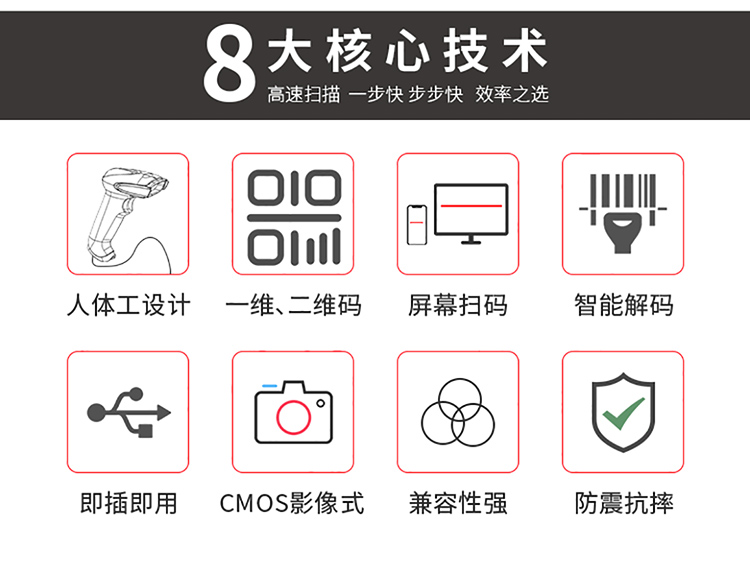 8大核心技术
高速扫描 一步快 步步快 效率之选

人体工设计

一维、二维码

屏幕扫码

智能解码

即插即用

CMOS影像式

兼容性强

防震抗摔