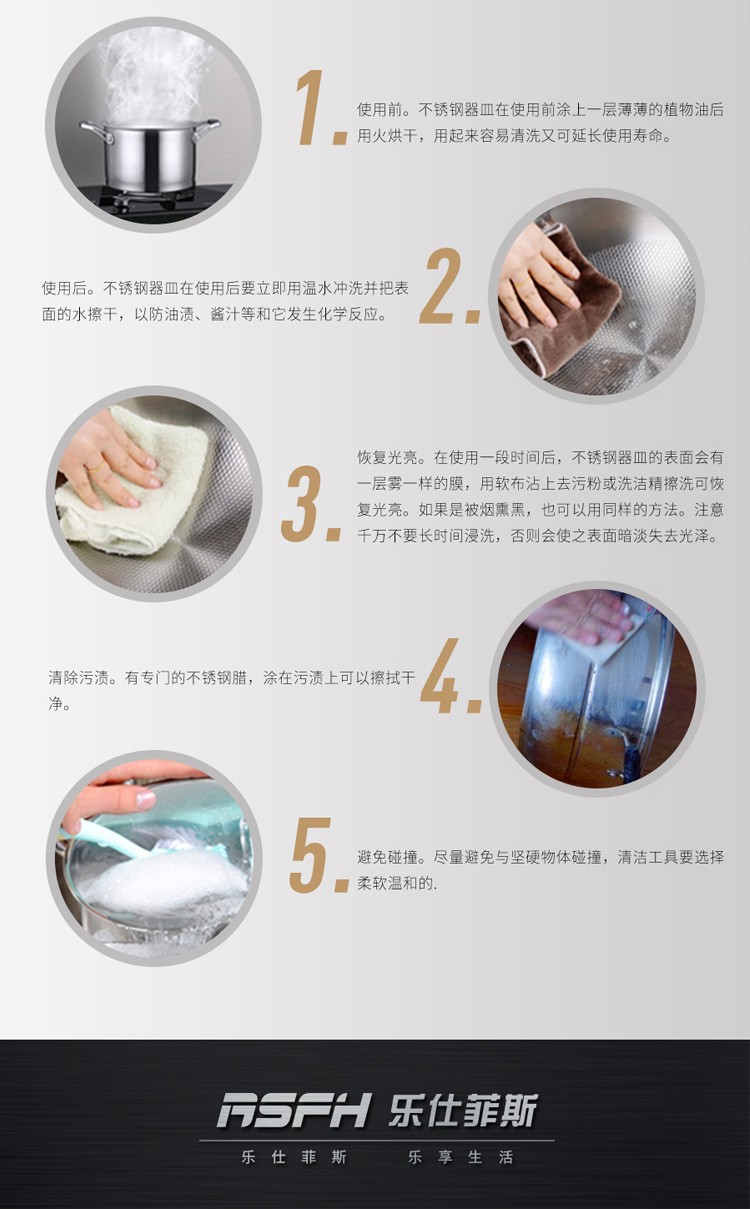 1.

使用前。不锈钢器皿在使用前涂上一层薄薄的植物油后用火烘干，用起来容易清洗又可延长使用寿命。

2.

使用后。不锈钢器皿在使用后要立即用温水冲洗并把表面的水擦干，以防油渍、酱汁等和它发生化学反应。

3.

恢复光亮。在使用一段时间后，不锈钢器皿的表面会有一层雾一样的膜，用软布沾上去污粉或洗洁精擦洗可恢复光亮。如果是被烟熏黑，也可以用同样的方法。注意千万不要长时间浸洗，否则会使之表面暗淡失去光泽。

4.

清除污渍。有专门的不锈钢腊，涂在污渍上可以擦拭干净。

5.

避免碰撞。尽量避免与坚硬物体碰撞，清洁工具要选择柔软温和的.

ASFH 乐仕菲斯

乐仕菲斯 乐享生活