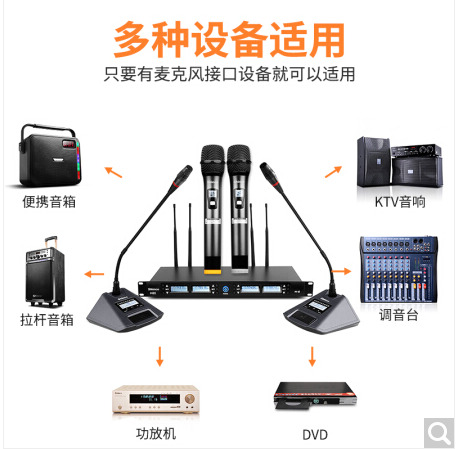 多种设备适用
只要有麦克风接口设备就可以适用

便携音箱

KTV音响

拉杆音箱

调音台

功放机

DVD