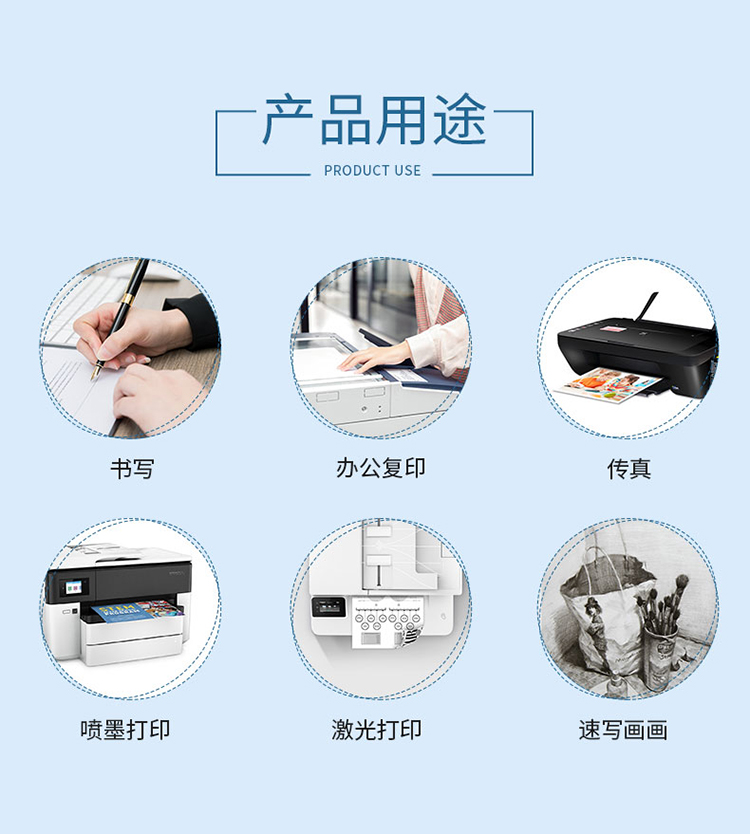 产品用途
PRODUCT USE

书写

办公复印

传真

喷墨打印

激光打印

速写画画