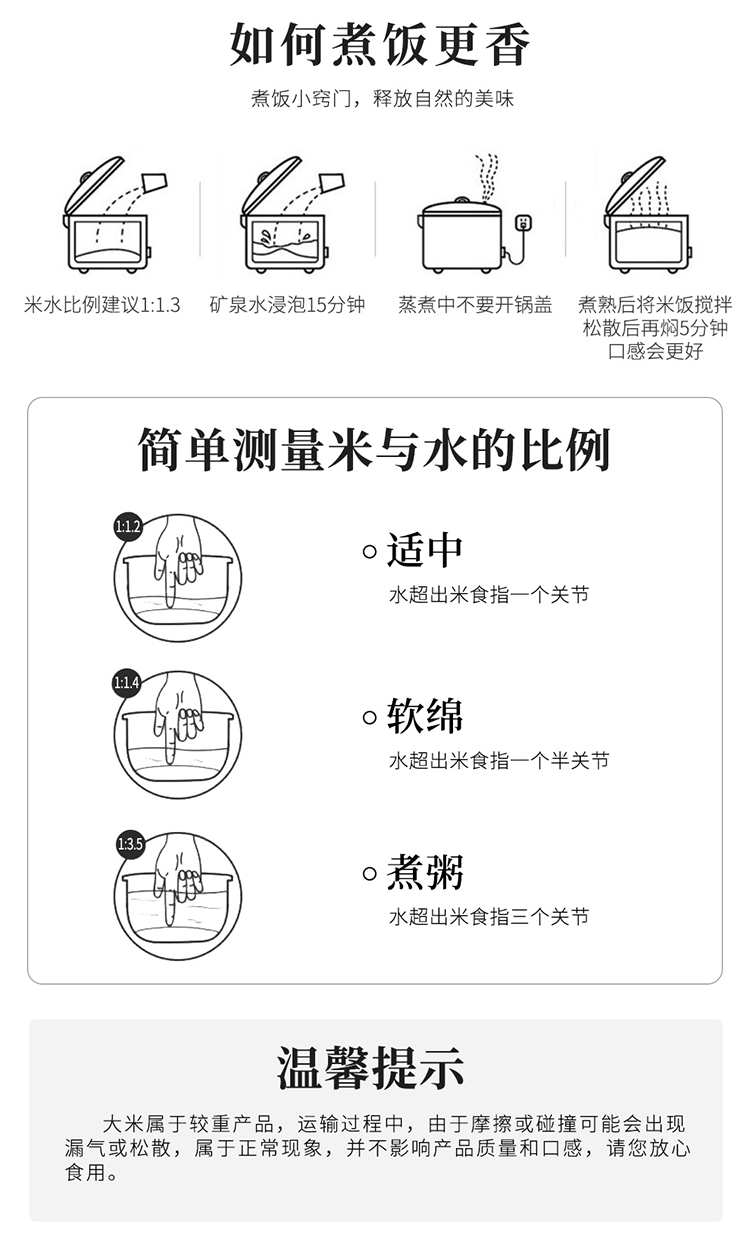 如何煮饭更香

煮饭小窍门，释放自然的美味

米水比例建议1:1.3

矿泉水浸泡15分钟

蒸煮中不要开锅盖

煮熟后将米饭搅拌松散后再焖5分钟口感会更好

简单测量米与水的比例

1:1.2

适中

水超出米食指一个关节

1:1.4

软绵

水超出米食指一个半关节

1:3.5

煮粥

水超出米食指三个关节

温馨提示

大米属于较重产品，运输过程中，由于摩擦或碰撞可能会出现漏气或松散，属于正常现象，并不影响产品质量和口感，请您放心食用。