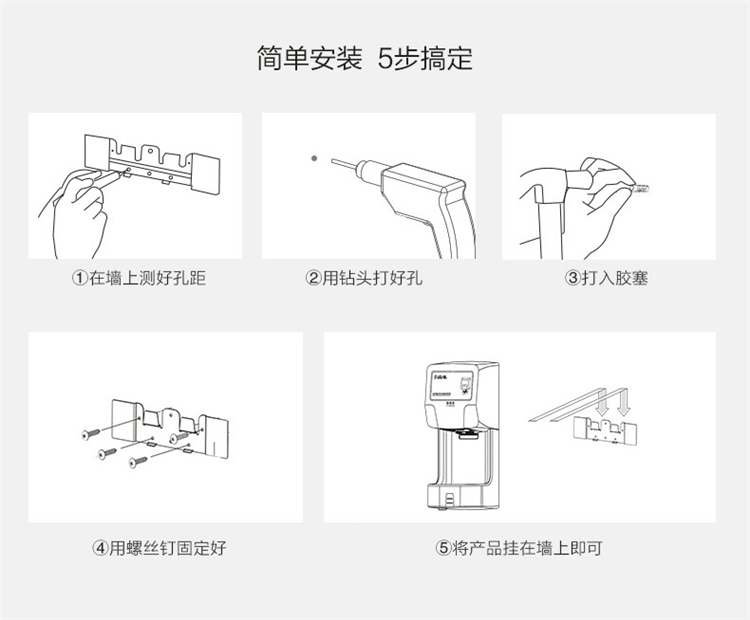 简单安装 5步搞定

①在墙上测好孔距

②用钻头打好孔

③打入胶塞

④用螺丝钉固定好

⑤将产品挂在墙上即可