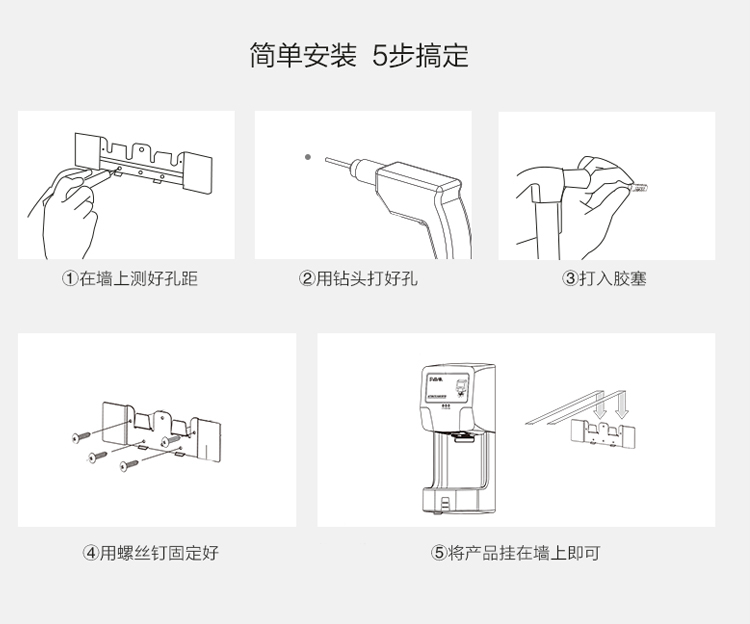 简单安装 5步搞定

①在墙上测好孔距

②用钻头打好孔

③打入胶塞

④用螺丝钉固定好

⑤将产品挂在墙上即可