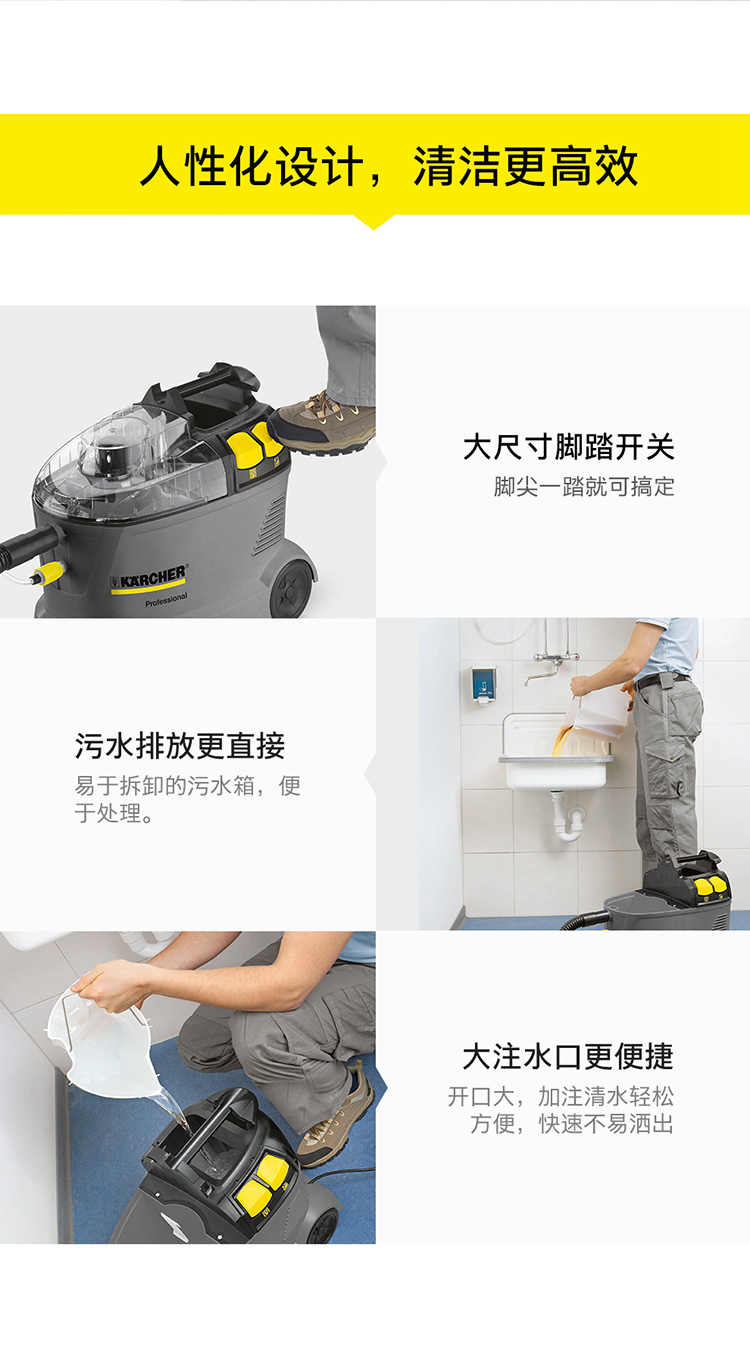 人性化设计，清洁更高效

KÄRCHER
Professional

大尺寸脚踏开关
脚尖一踏就可搞定

污水排放更直接
易于拆卸的污水箱，便于处理。

大注水口更便捷
开口大，加注清水轻松方便，快速不易洒出