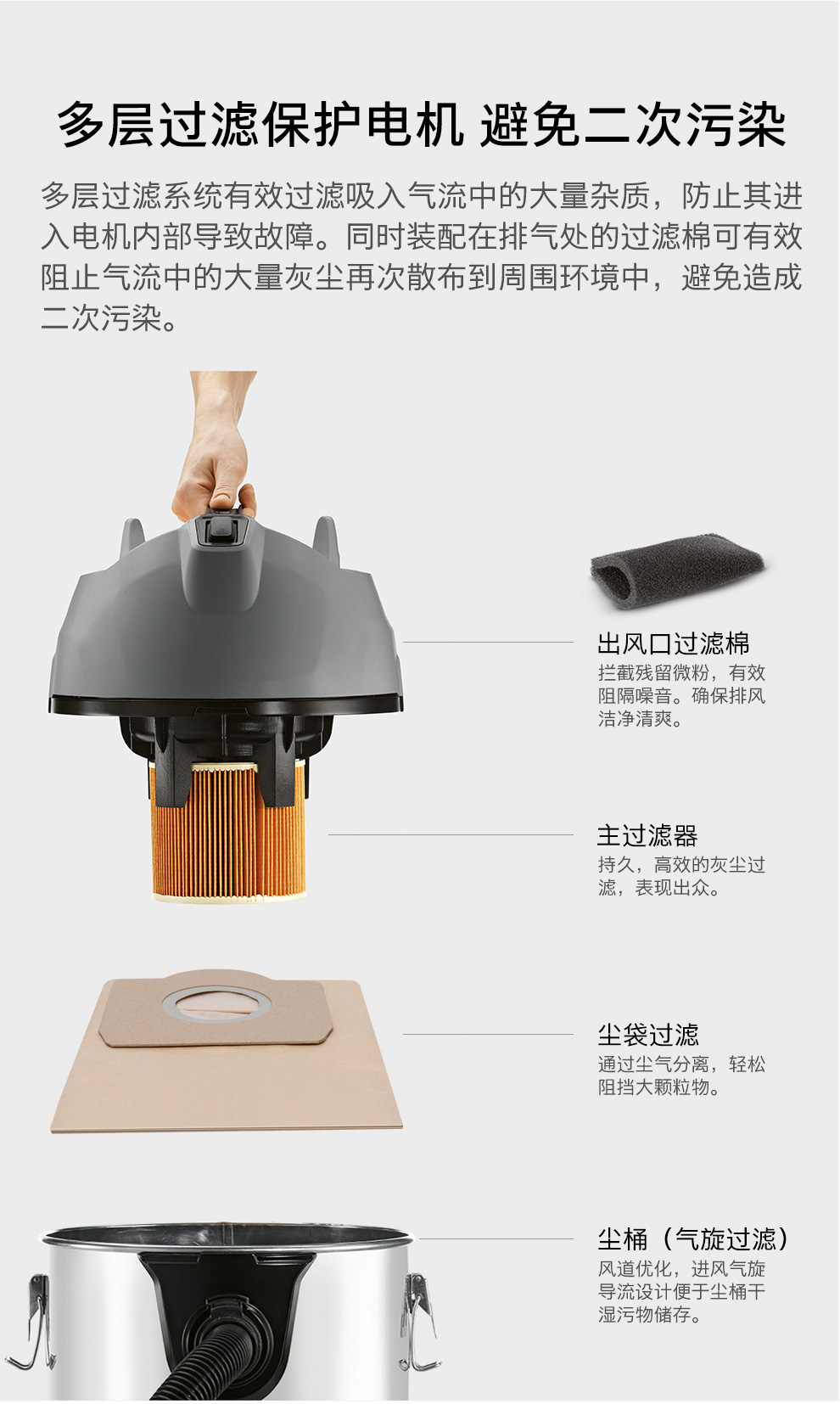 多层过滤保护电机 避免二次污染

多层过滤系统有效过滤吸入气流中的大量杂质，防止其进入电机内部导致故障。同时装配在排气处的过滤棉可有效阻止气流中的大量灰尘再次散布到周围环境中，避免造成二次污染。

出风口过滤棉
拦截残留微粉，有效阻隔噪音。确保排风洁净清爽。

主过滤器
持久，高效的灰尘过滤，表现出众。

尘袋过滤
通过尘气分离，轻松阻挡大颗粒物。

尘桶（气旋过滤）
风道优化，进风气旋导流设计便于尘桶干湿污物储存。