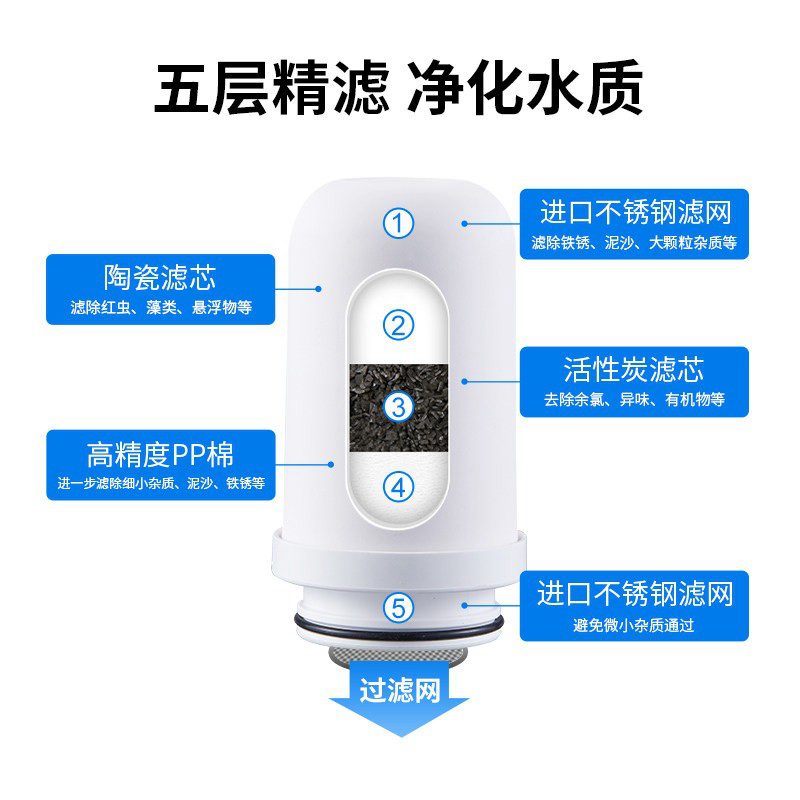 五层精滤 净化水质

①

进口不锈钢滤网
滤除铁锈、泥沙、大颗粒杂质等

陶瓷滤芯
滤除红虫、藻类、悬浮物等

②

③

活性炭滤芯
去除余氯、异味、有机物等

高精度PP棉
进一步滤除细小杂质、泥沙、铁锈等

④

⑤

进口不锈钢滤网
避免微小杂质通过

过滤网