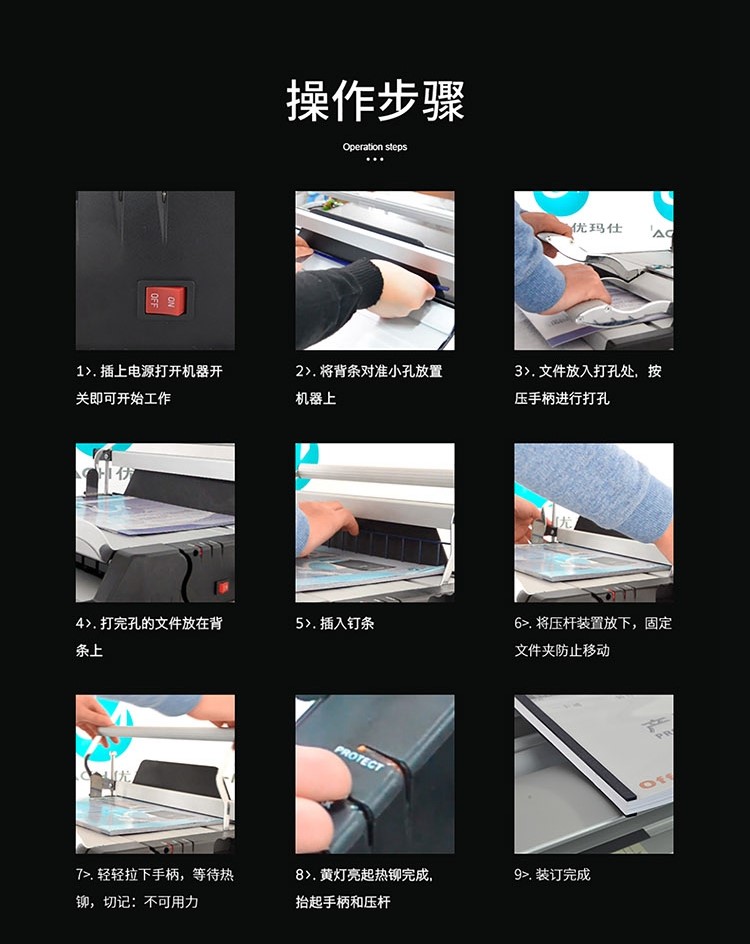 操作步骤

Operation steps

ON
OFF

1>. 插上电源打开机器开关即可开始工作

2>. 将背条对准小孔放置机器上

优玛仕

3>. 文件放入打孔处，按压手柄进行打孔

4>. 打完孔的文件放在背条上

5>. 插入钉条

6>. 将压杆装置放下，固定文件夹防止移动

7>. 轻轻拉下手柄，等待热铆，切记：不可用力

PROTECT

8>. 黄灯亮起热铆完成，抬起手柄和压杆

9>. 装订完成