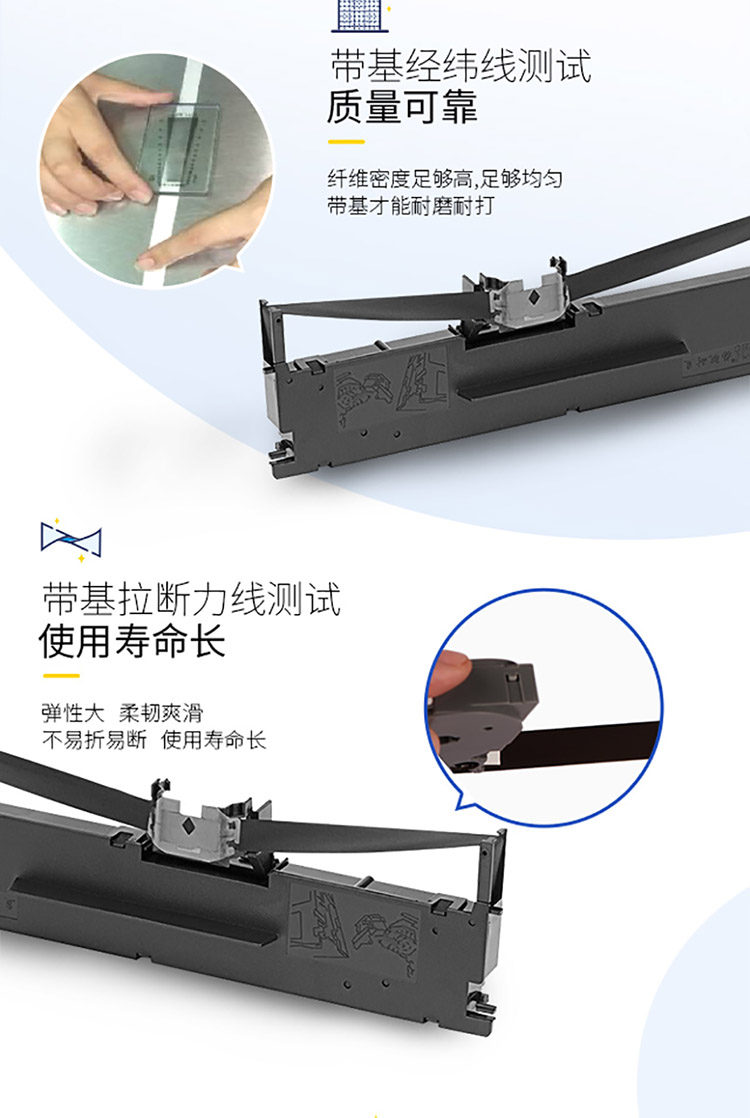 带基经纬线测试
质量可靠

纤维密度足够高,足够均匀
带基才能耐磨耐打

带基拉断力线测试
使用寿命长

弹性大 柔韧爽滑
不易折易断 使用寿命长