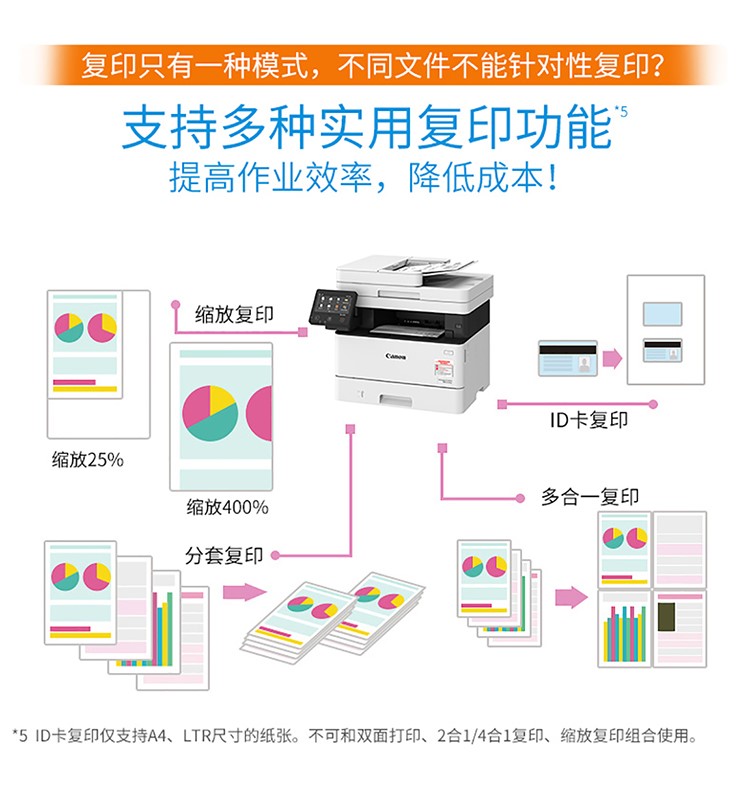 复印只有一种模式，不同文件不能针对性复印？

支持多种实用复印功能*5

提高作业效率，降低成本！

缩放复印

Canon

ID卡复印

缩放25%

缩放400%

多合一复印

分套复印

*5 ID卡复印仅支持A4、LTR尺寸的纸张。不可和双面打印、2合1/4合1复印、缩放复印组合使用。