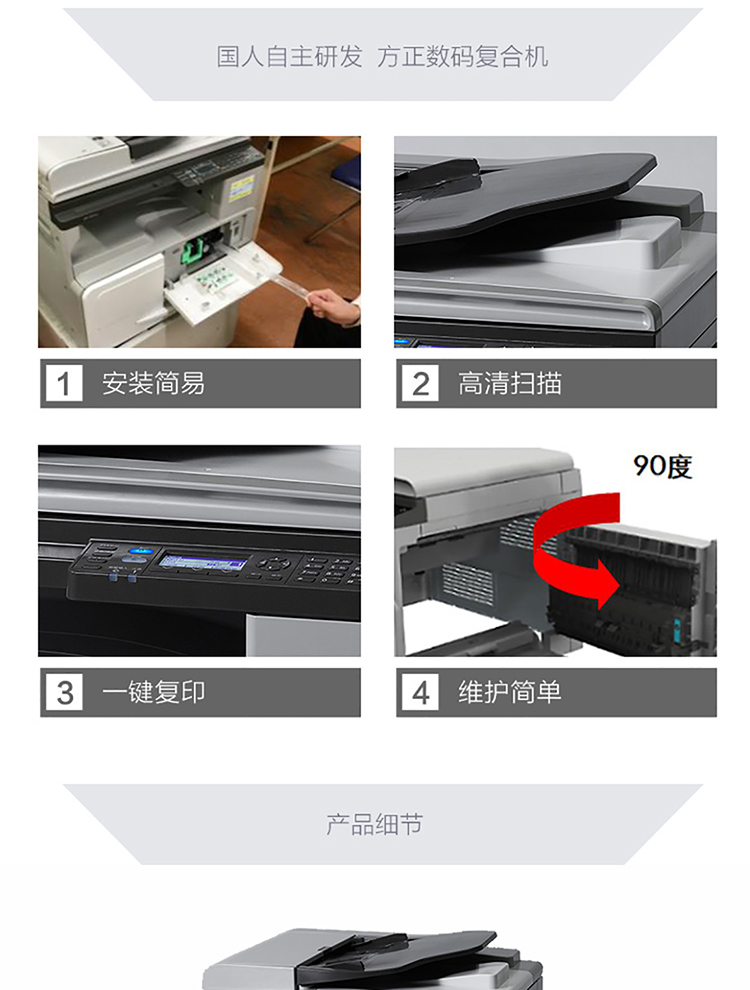 国人自主研发 方正数码复合机

1 安装简易

2 高清扫描

90度

3 一键复印

4 维护简单

产品细节