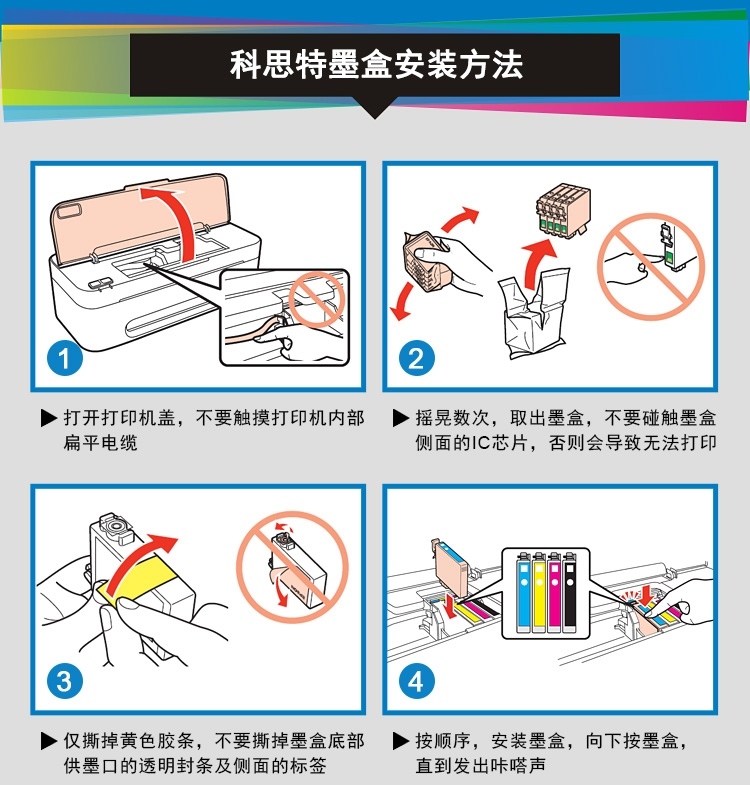 科思特墨盒安装方法

1

▶ 打开打印机盖，不要触摸打印机内部扁平电缆

2

▶ 摇晃数次，取出墨盒，不要碰触墨盒侧面的IC芯片，否则会导致无法打印

3

▶ 仅撕掉黄色胶条，不要撕掉墨盒底部供墨口的透明封条及侧面的标签

4

▶ 按顺序，安装墨盒，向下按墨盒，直到发出咔嗒声