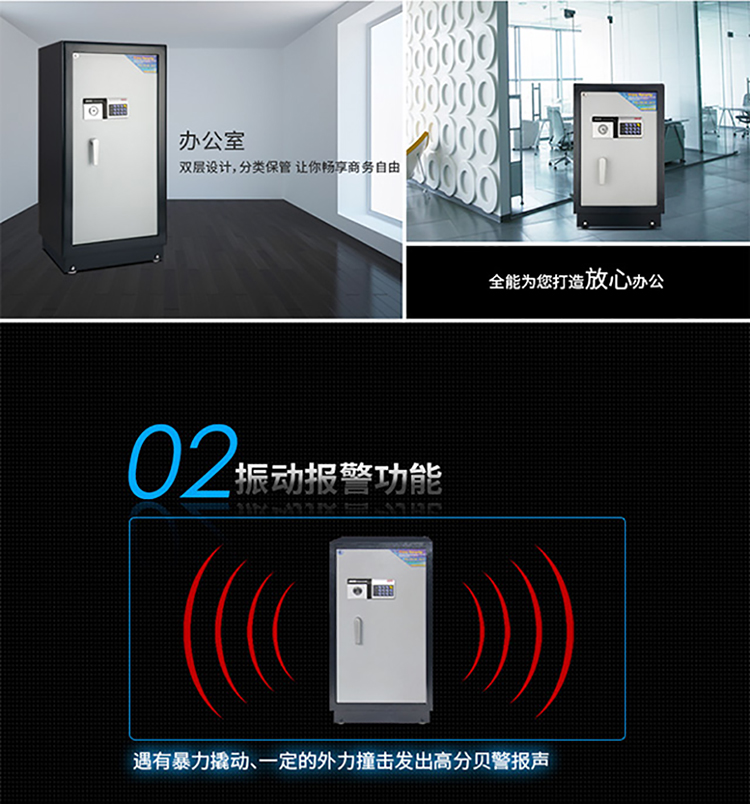 办公室
双层设计，分类保管 让你畅享商务自由

全能为您打造放心办公

02 振动报警功能

遇有暴力撬动、一定的外力撞击发出高分贝警报声