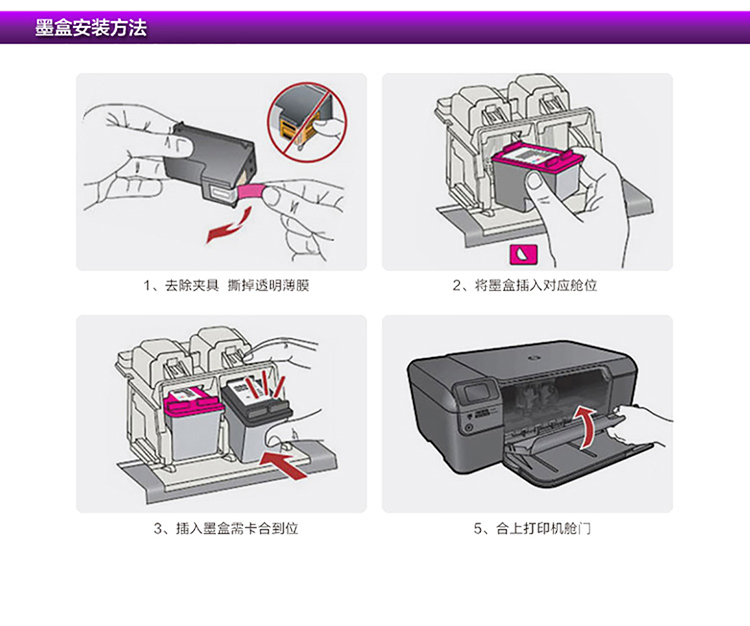 墨盒安装方法

1、去除夹具 撕掉透明薄膜

2、将墨盒插入对应舱位

3、插入墨盒需卡合到位

5、合上打印机舱门