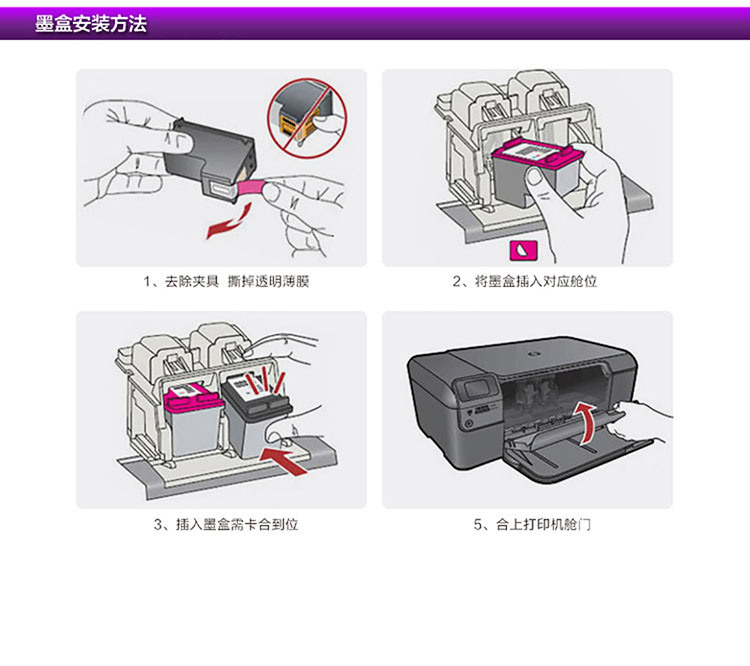 墨盒安装方法

1、去除夹具 撕掉透明薄膜

2、将墨盒插入对应舱位

3、插入墨盒需卡合到位

5、合上打印机舱门