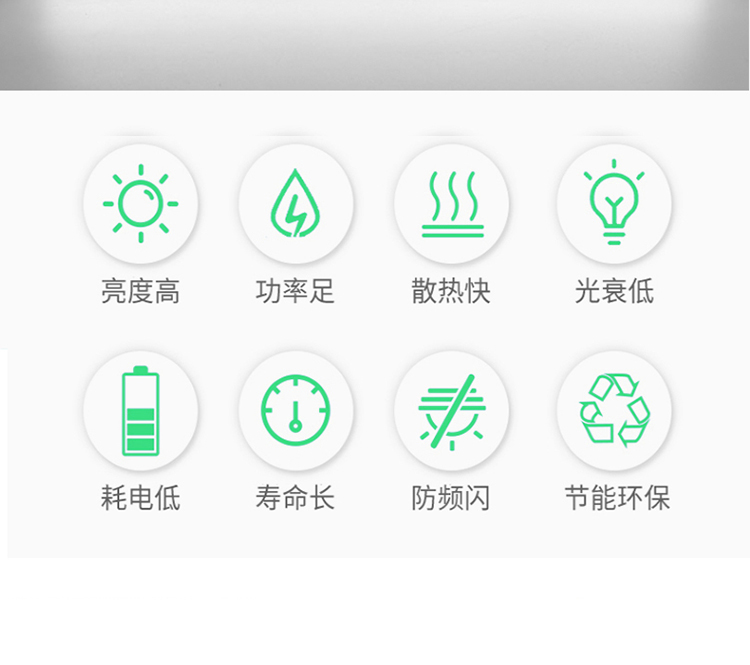 亮度高 功率足 散热快 光衰低

耗电低 寿命长 防频闪 节能环保