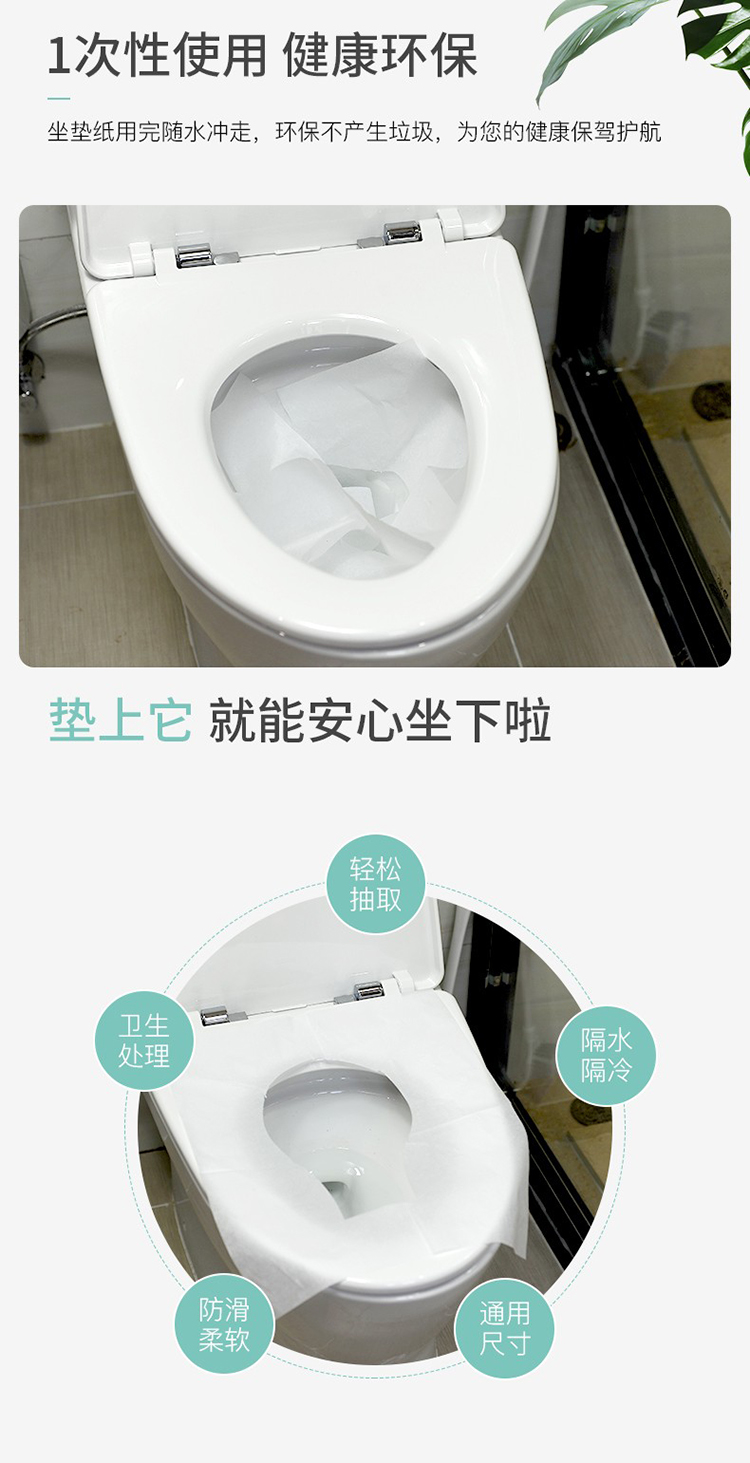 1次性使用 健康环保

坐垫纸用完随水冲走，环保不产生垃圾，为您的健康保驾护航

垫上它 就能安心坐下啦

轻松抽取

卫生处理

隔水隔冷

防滑柔软

通用尺寸