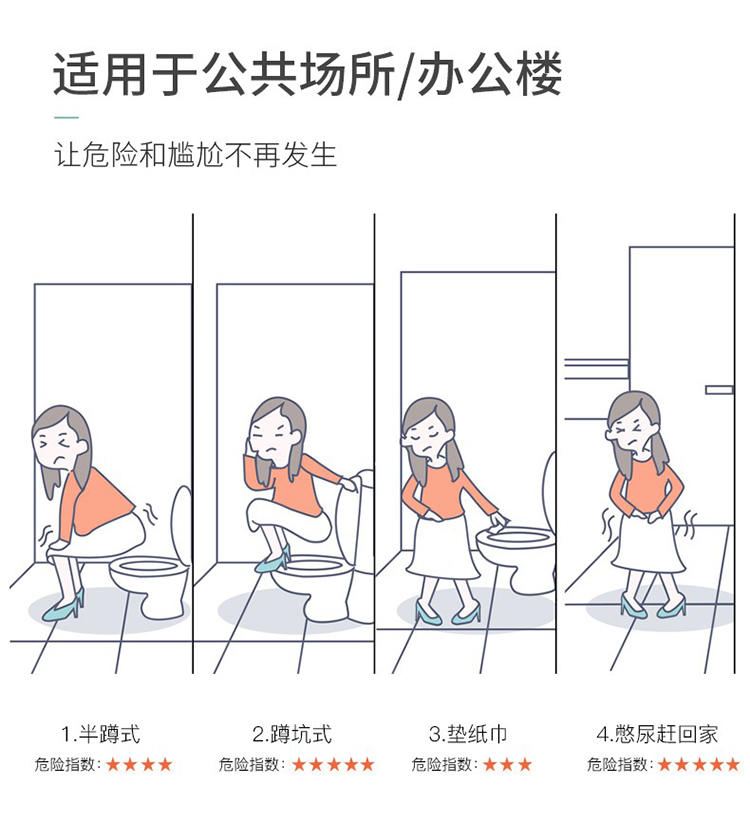 适用于公共场所/办公楼

让危险和尴尬不再发生

1.半蹲式
危险指数：★★★★

2.蹲坑式
危险指数：★★★★★

3.垫纸巾
危险指数：★★★

4.憋尿赶回家
危险指数：★★★★★