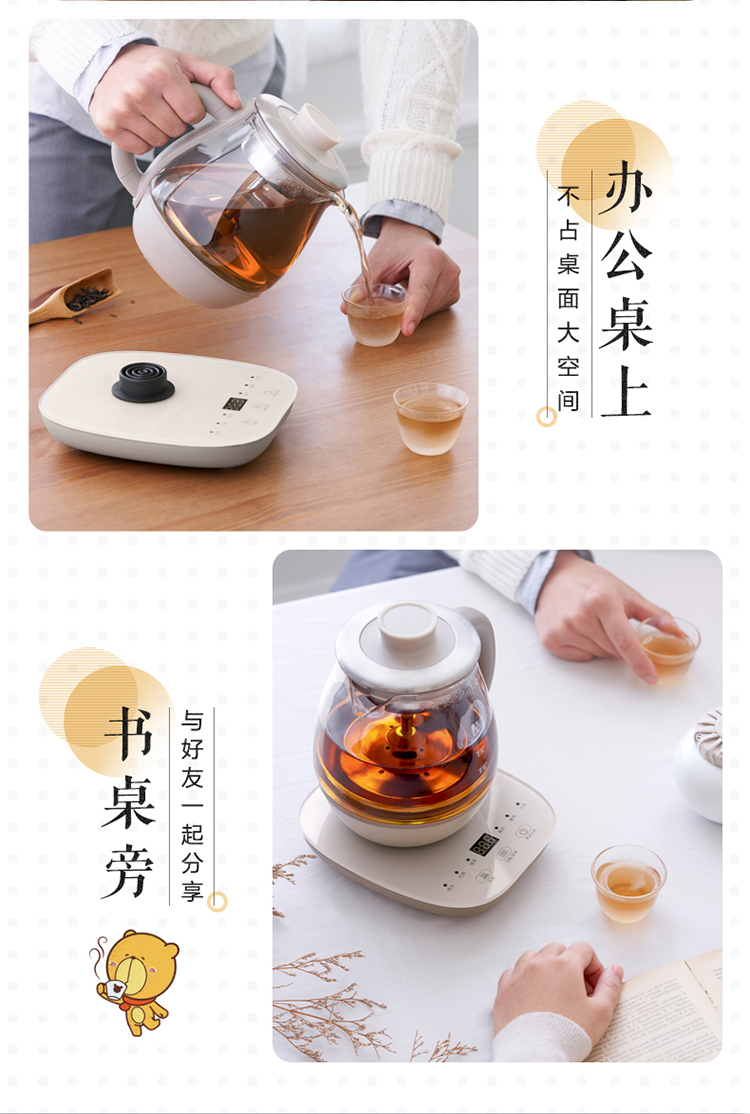 办公桌上

不占桌面大空间

书桌旁

与好友一起分享