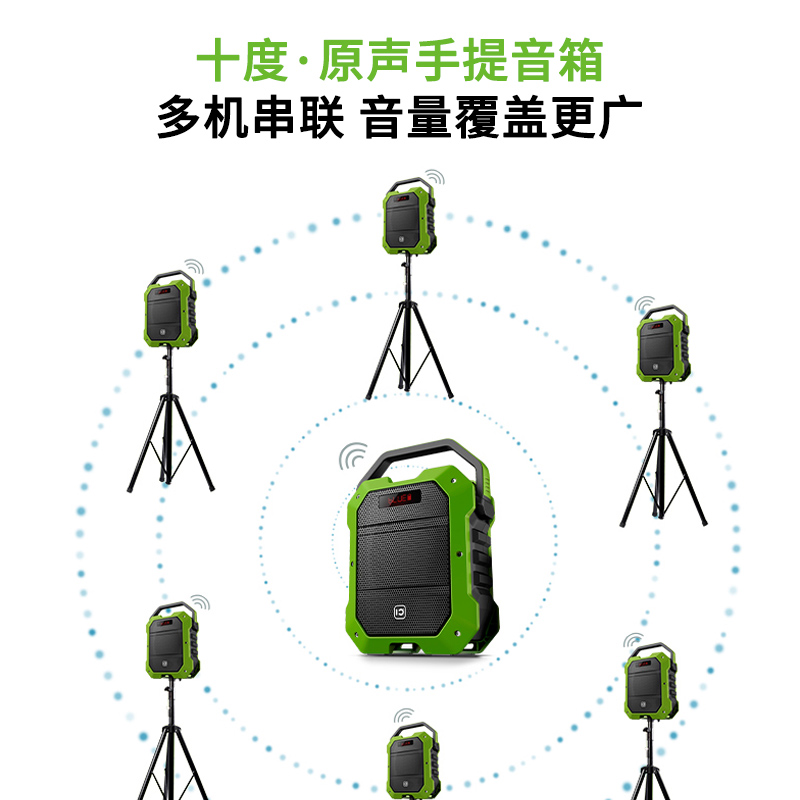 十度·原声手提音箱
多机串联 音量覆盖更广