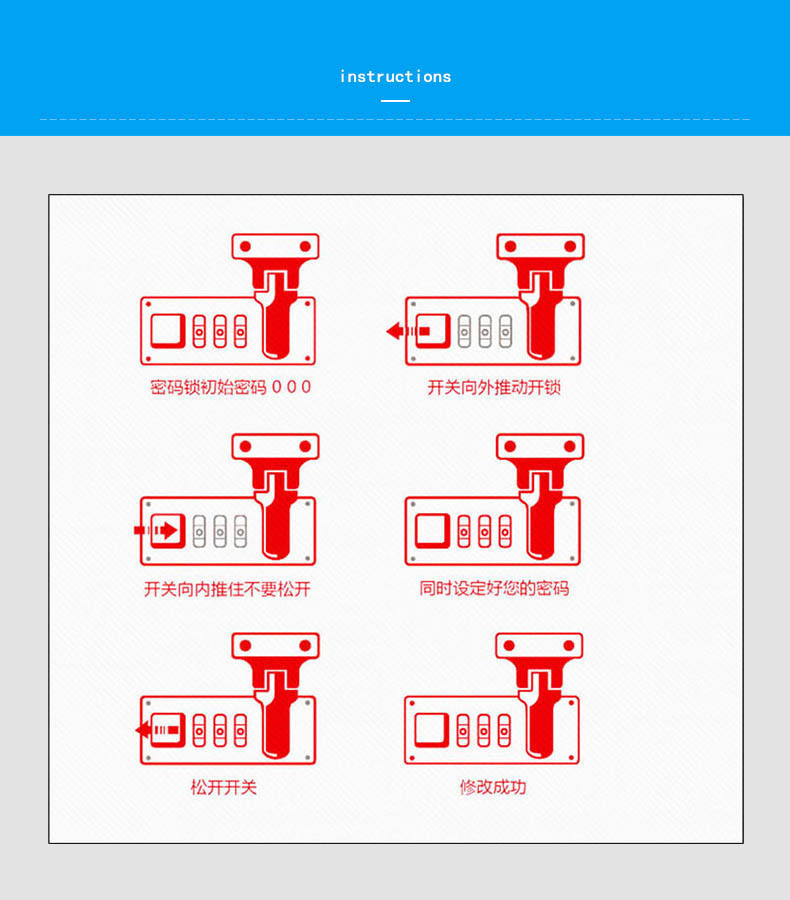 instructions

密码锁初始密码 0 0 0

开关向外推动开锁

开关向内推住不要松开

同时设定好您的密码

松开开关

修改成功