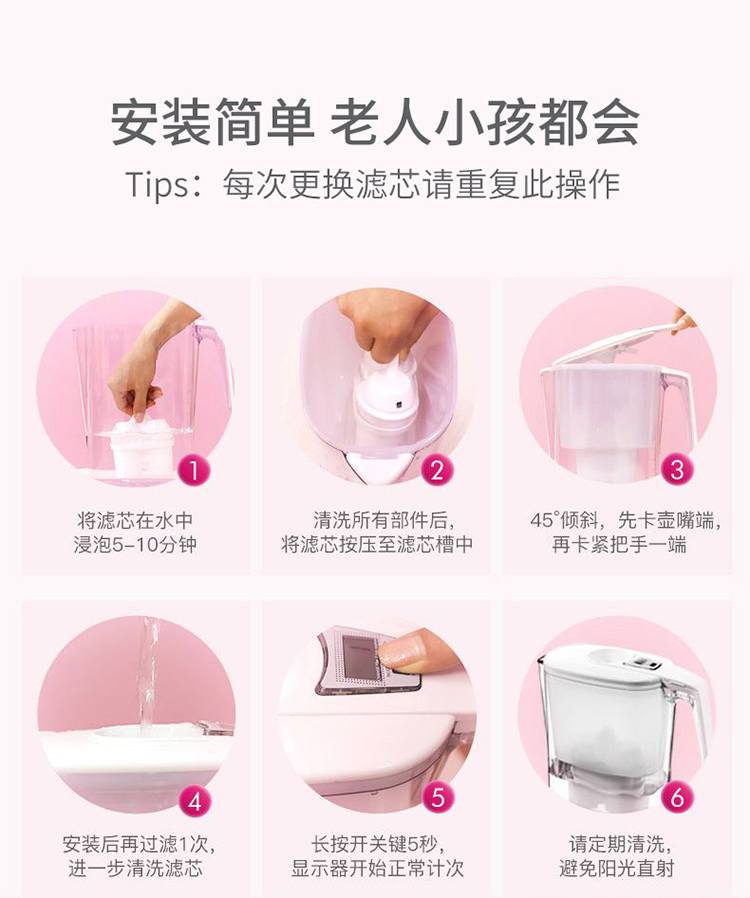 安装简单 老人小孩都会

Tips：每次更换滤芯请重复此操作

1
将滤芯在水中浸泡5-10分钟

2
清洗所有部件后，将滤芯按压至滤芯槽中

3
45°倾斜，先卡壶嘴端，再卡紧把手一端

4
安装后再过滤1次，进一步清洗滤芯

5
长按开关键5秒，显示器开始正常计次

6
请定期清洗，避免阳光直射