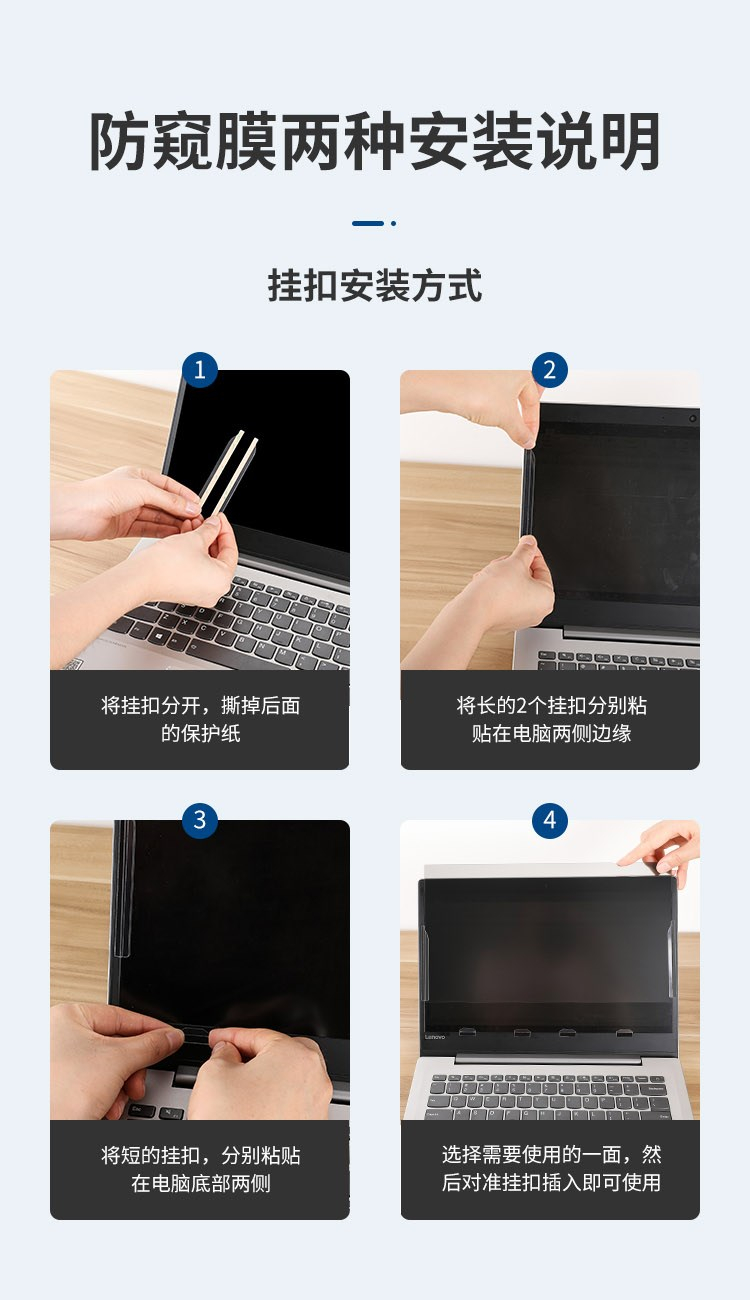 防窥膜两种安装说明

挂扣安装方式

1

将挂扣分开，撕掉后面的保护纸

2

将长的2个挂扣分别粘贴在电脑两侧边缘

3

将短的挂扣，分别粘贴在电脑底部两侧

4

Lenovo

选择需要使用的一面，然后对准挂扣插入即可使用