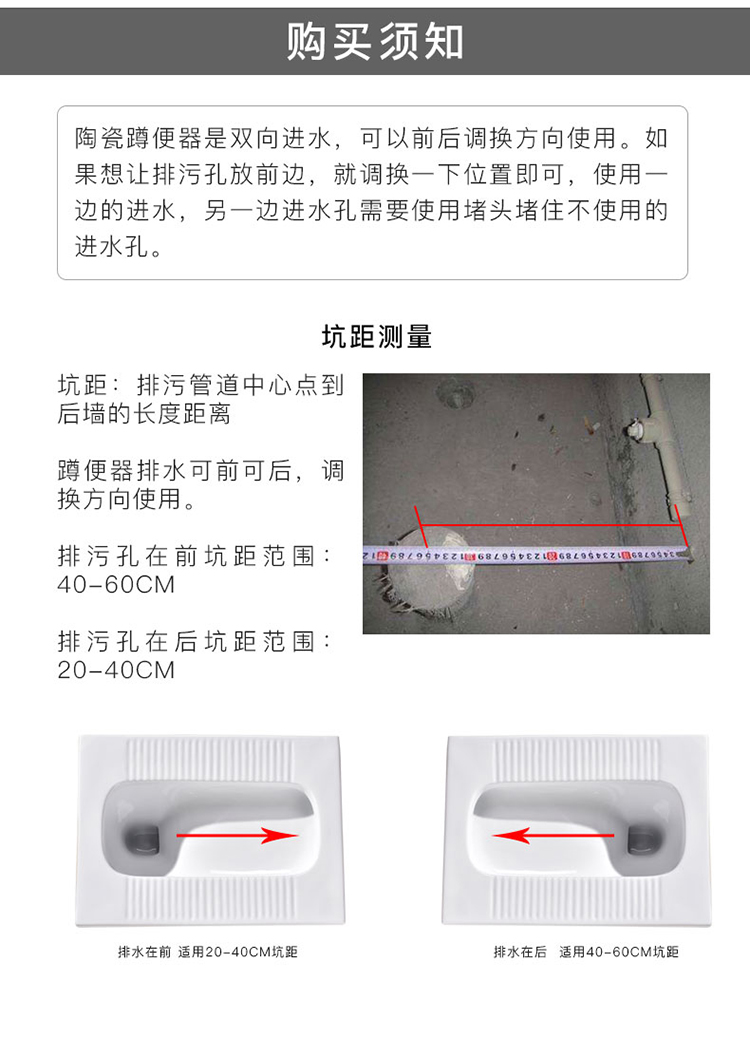 购买须知

陶瓷蹲便器是双向进水，可以前后调换方向使用。如果想让排污孔放前边，就调换一下位置即可，使用一边的进水，另一边进水孔需要使用堵头堵住不使用的进水孔。

坑距测量

坑距：排污管道中心点到后墙的长度距离

蹲便器排水可前可后，调换方向使用。

排污孔在前坑距范围：40-60CM

排污孔在后坑距范围：20-40CM

排水在前 适用20-40CM坑距

排水在后 适用40-60CM坑距