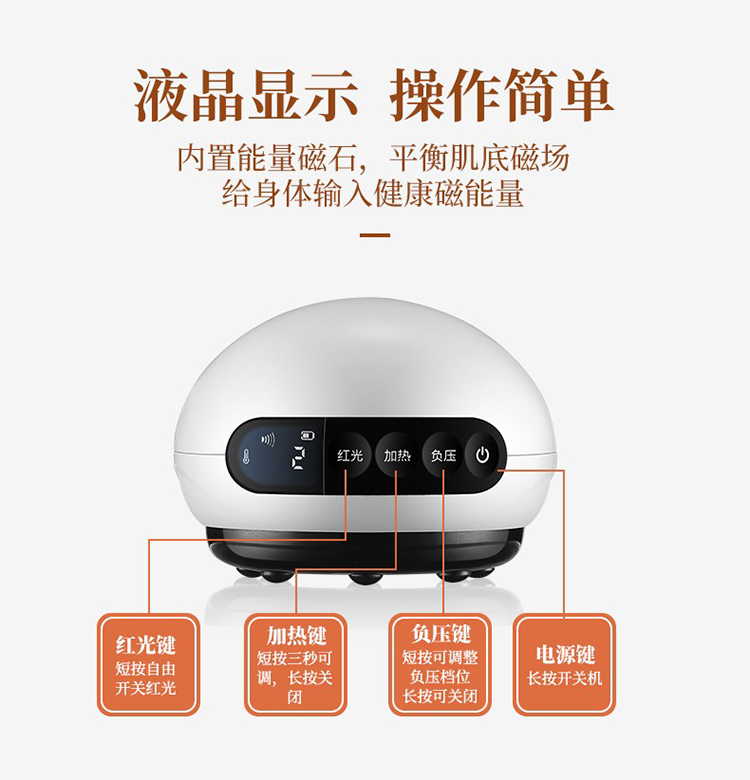 液晶显示 操作简单

内置能量磁石，平衡肌底磁场
给身体输入健康磁能量

2

红光

加热

负压

红光键
短按自由开关红光

加热键
短按三秒可调，长按关闭

负压键
短按可调整负压档位
长按可关闭

电源键
长按开关机