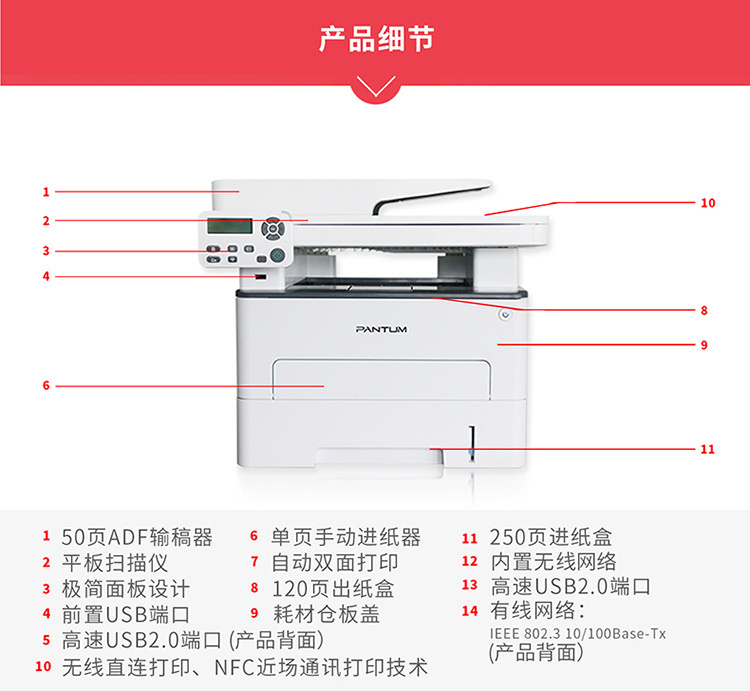 产品细节

1
2
3
4
6
10
8
9
11

PANTUM

1 50页ADF输稿器
2 平板扫描仪
3 极简面板设计
4 前置USB端口
5 高速USB2.0端口 (产品背面)
10 无线直连打印、NFC近场通讯打印技术

6 单页手动进纸器
7 自动双面打印
8 120页出纸盒
9 耗材仓板盖

11 250页进纸盒
12 内置无线网络
13 高速USB2.0端口
14 有线网络：
IEEE 802.3 10/100Base-Tx
(产品背面)