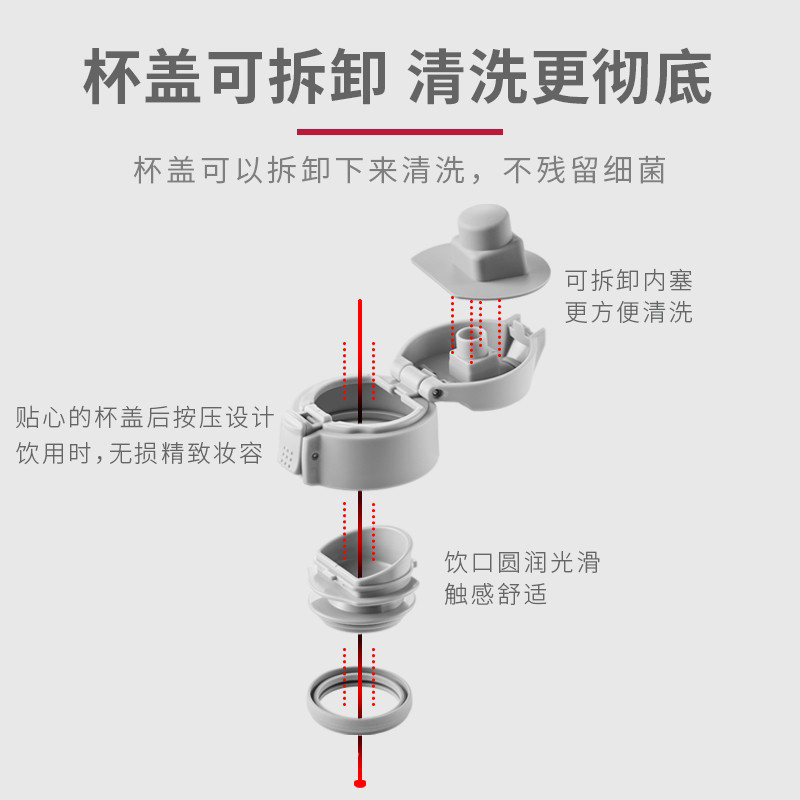 杯盖可拆卸 清洗更彻底

杯盖可以拆卸下来清洗，不残留细菌

可拆卸内塞
更方便清洗

贴心的杯盖后按压设计
饮用时,无损精致妆容

饮口圆润光滑
触感舒适