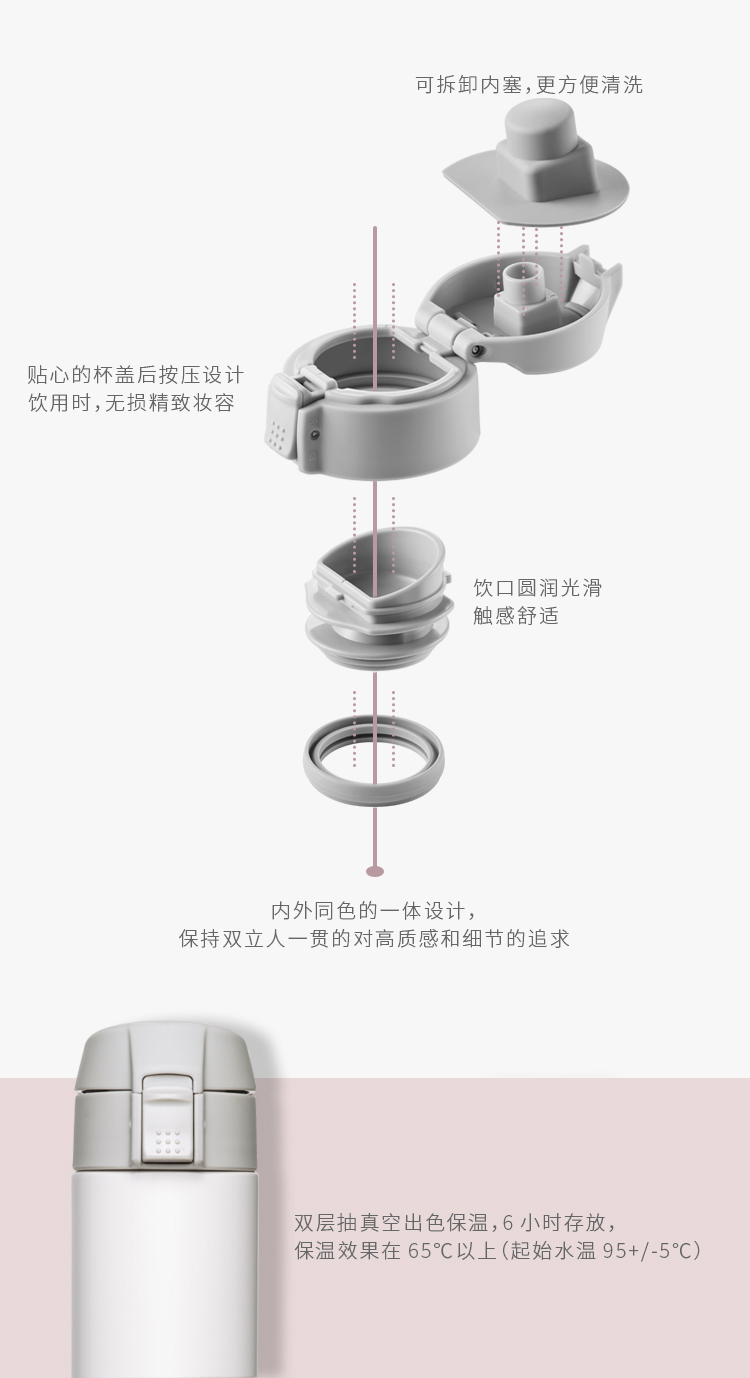 可拆卸内塞，更方便清洗

贴心的杯盖后按压设计
饮用时，无损精致妆容

饮口圆润光滑
触感舒适

内外同色的一体设计，
保持双立人一贯的对高质感和细节的追求

双层抽真空出色保温，6 小时存放，
保温效果在 65°C以上（起始水温 95+/-5°C）