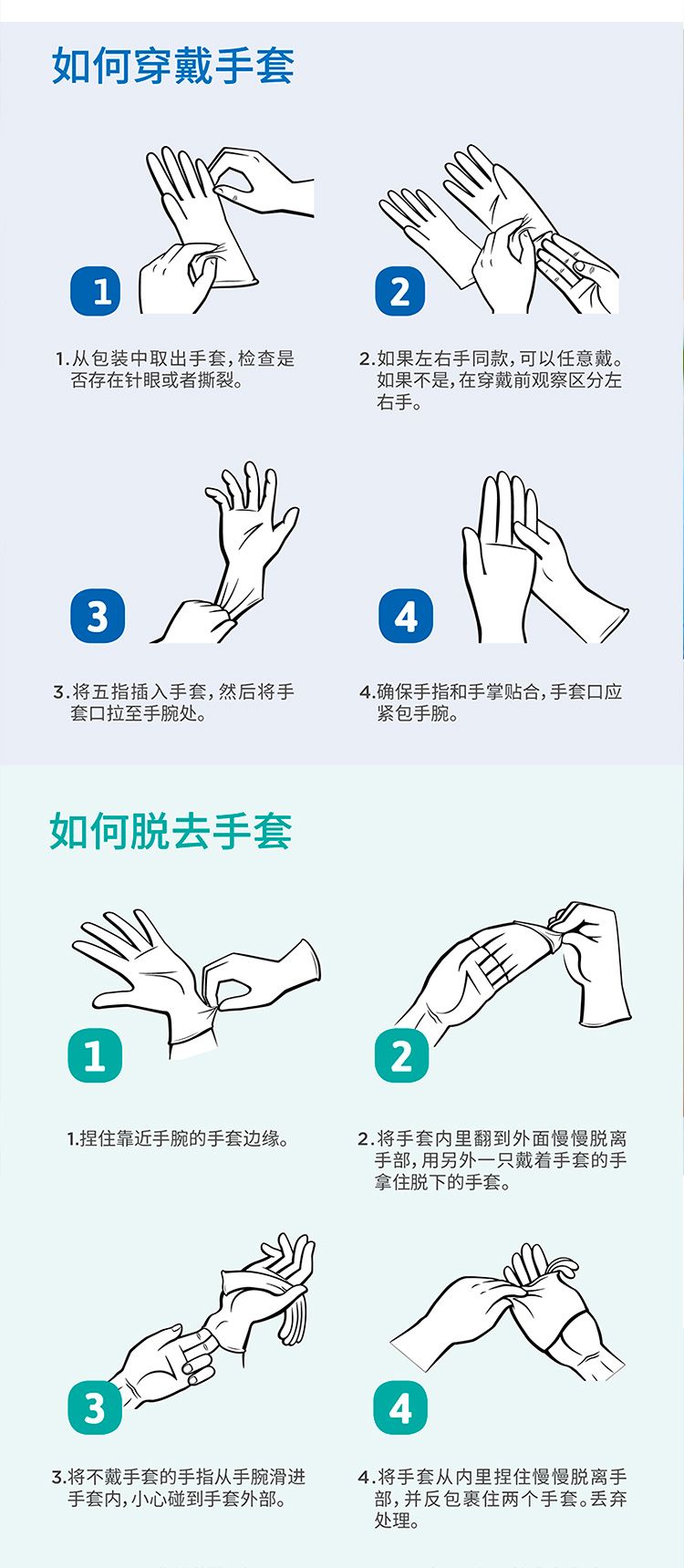 如何穿戴手套

1

1.从包装中取出手套，检查是否存在针眼或者撕裂。

2

2.如果左右手同款，可以任意戴。如果不是，在穿戴前观察区分左右手。

3

3.将五指插入手套，然后将手套口拉至手腕处。

4

4.确保手指和手掌贴合，手套口应紧包手腕。

如何脱去手套

1

1.捏住靠近手腕的手套边缘。

2

2.将手套内里翻到外面慢慢脱离手部，用另外一只戴着手套的手拿住脱下的手套。

3

3.将不戴手套的手指从手腕滑进手套内，小心碰到手套外部。

4

4.将手套从内里捏住慢慢脱离手部，并反包裹住两个手套。丢弃处理。