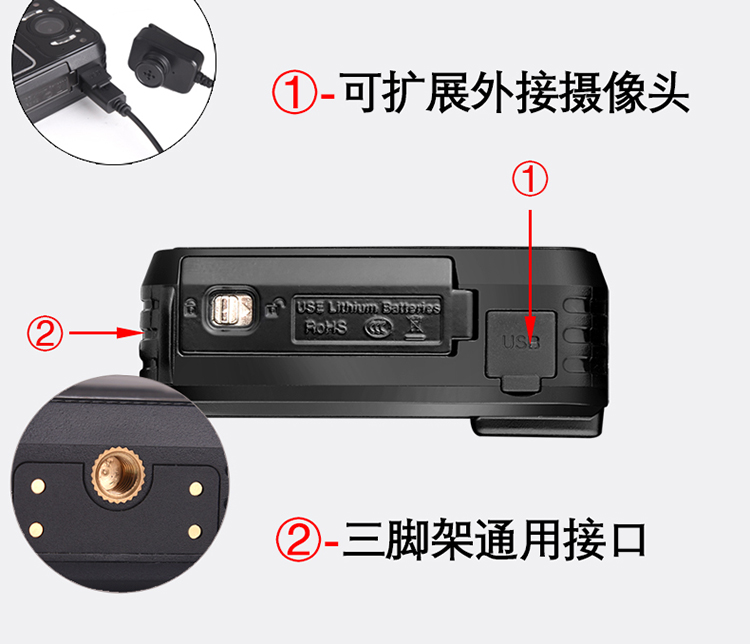 ①-可扩展外接摄像头

①

②

USE Lithium Batteries
RoHS

USB

②-三脚架通用接口