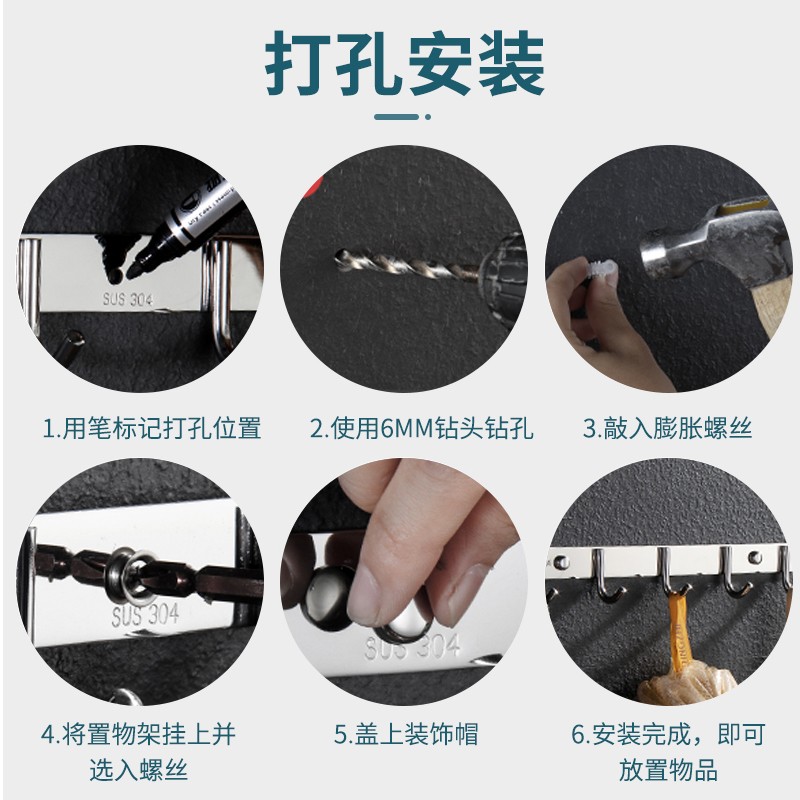 打孔安装

SUS 304

1.用笔标记打孔位置

2.使用6MM钻头钻孔

3.敲入膨胀螺丝

SUS 304

SUS 304

4.将置物架挂上并选入螺丝

5.盖上装饰帽

6.安装完成，即可放置物品