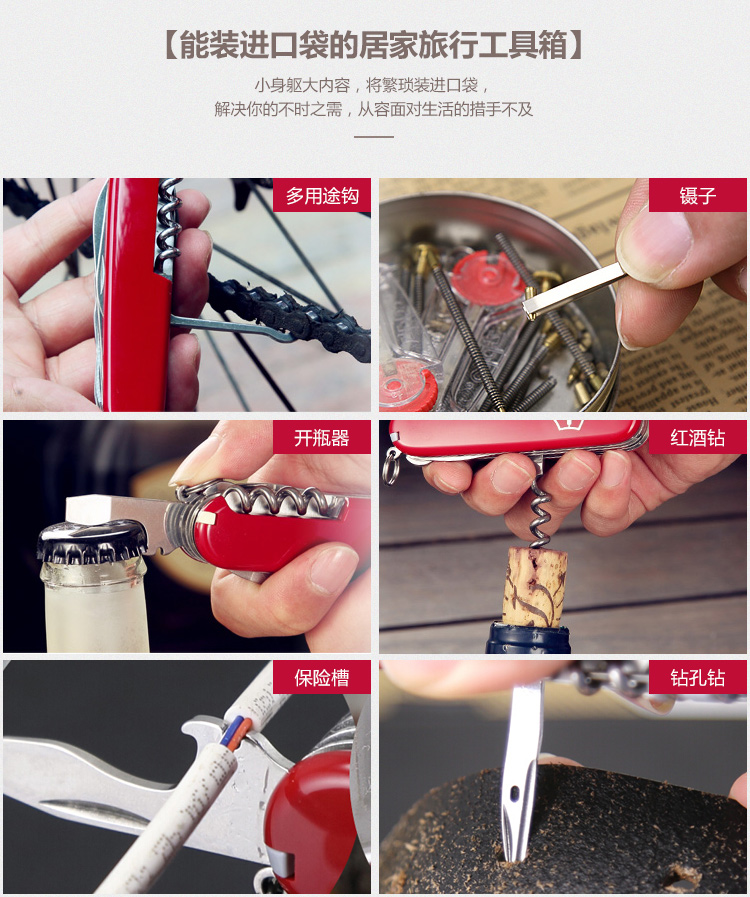 【能装进口袋的居家旅行工具箱】

小身躯大内容，将繁琐装进口袋，
解决你的不时之需，从容面对生活的措手不及

多用途钩

镊子

开瓶器

红酒钻

保险槽

钻孔钻