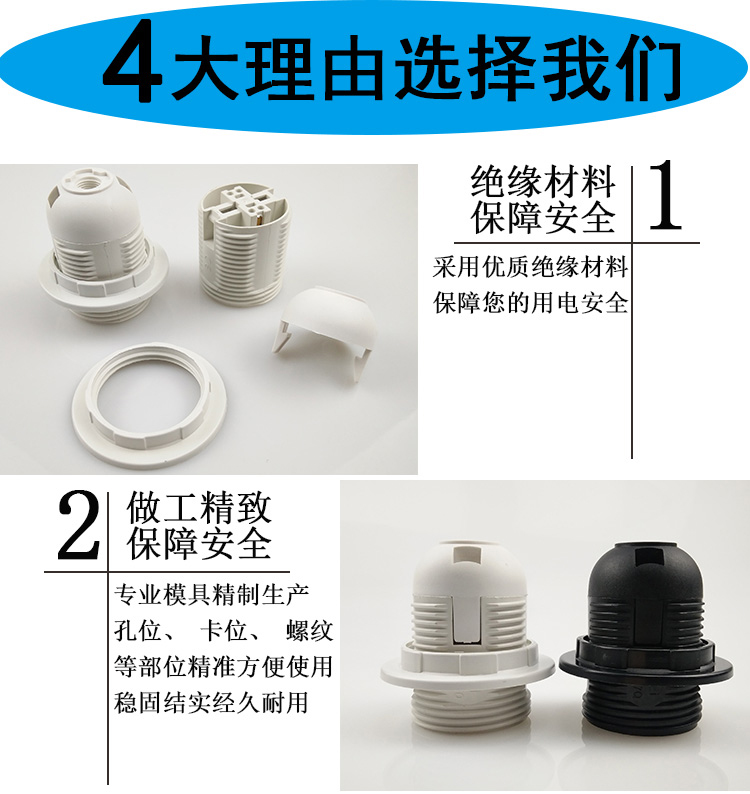 4大理由选择我们

绝缘材料
保障安全

1

采用优质绝缘材料
保障您的用电安全

2

做工精致
保障安全

专业模具精制生产
孔位、 卡位、 螺纹
等部位精准方便使用
稳固结实经久耐用