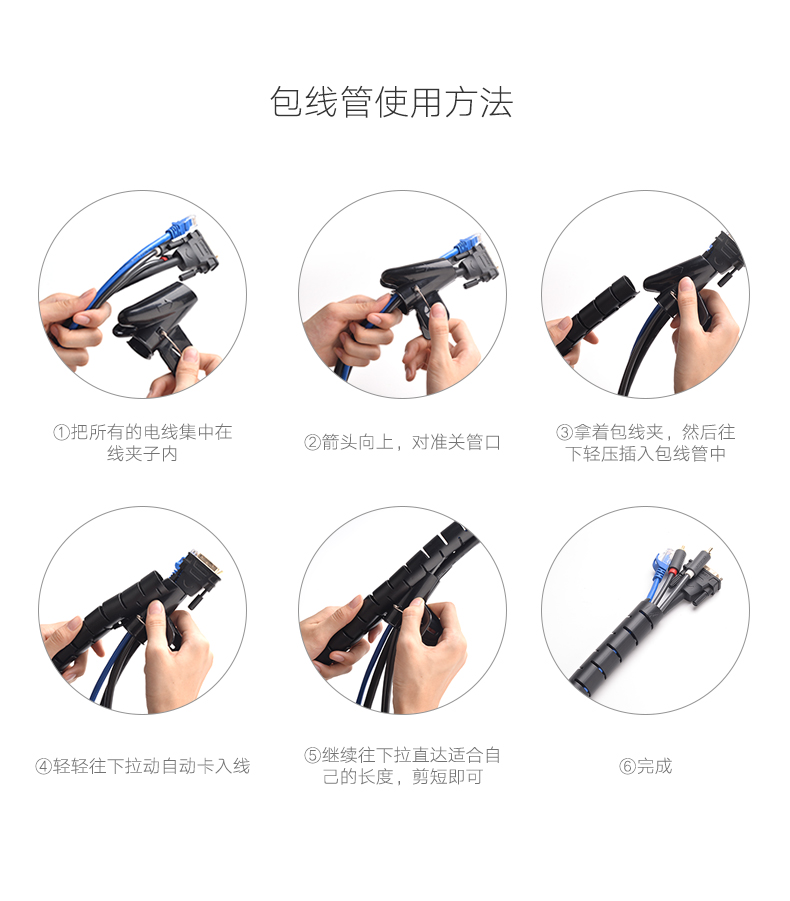 包线管使用方法

①把所有的电线集中在线夹子内

②箭头向上，对准关管口

③拿着包线夹，然后往下轻压插入包线管中

④轻轻往下拉动自动卡入线

⑤继续往下拉直达适合自己的长度，剪短即可

⑥完成