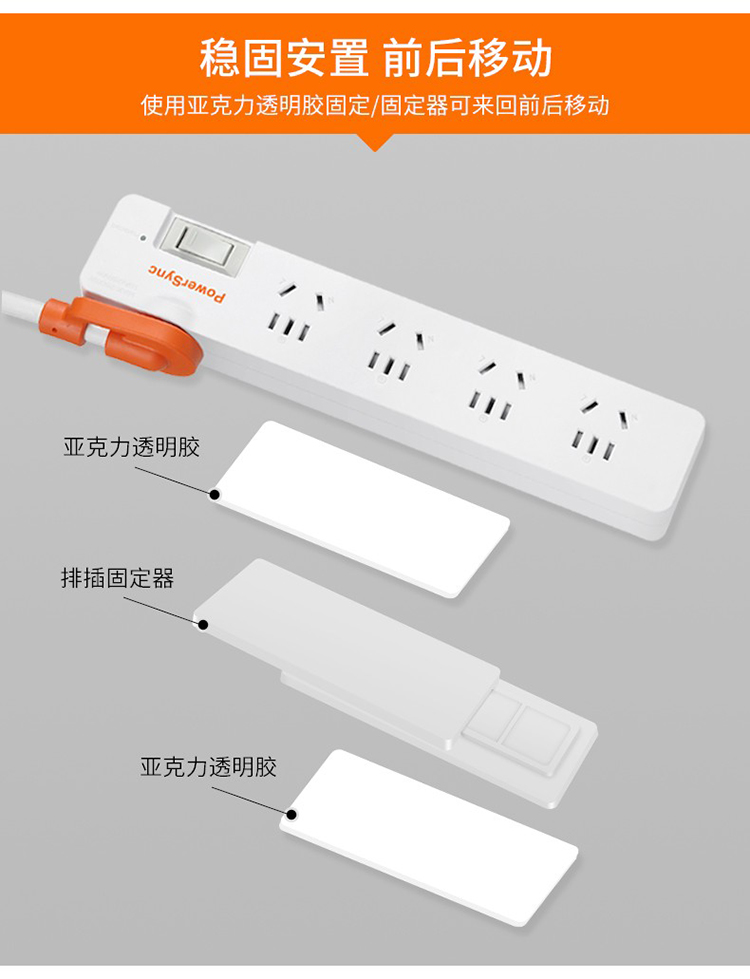 稳固安置 前后移动

使用亚克力透明胶固定/固定器可来回前后移动

PowerSync

亚克力透明胶

排插固定器

亚克力透明胶