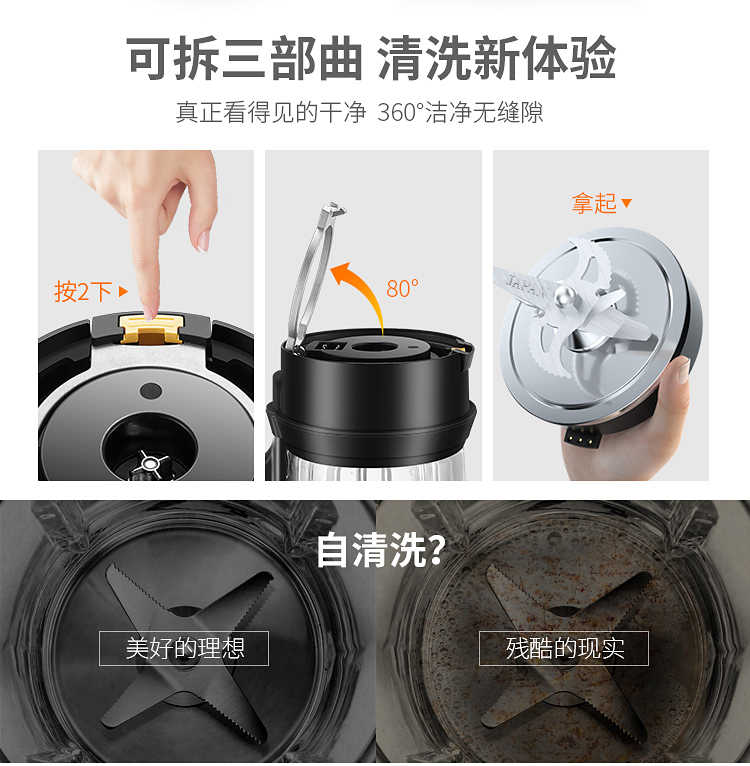 可拆三部曲 清洗新体验

真正看得见的干净 360°洁净无缝隙

按2下

80°

拿起

JAPAN

自清洗?

美好的理想

残酷的现实