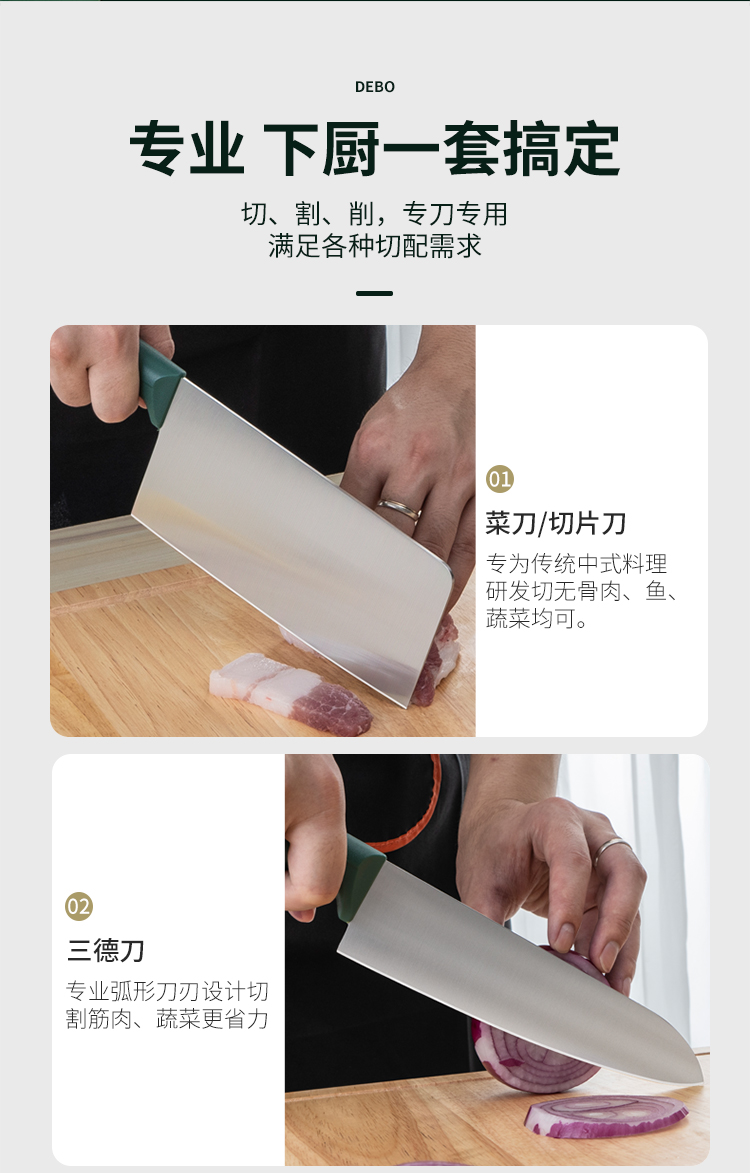 DEBO

专业 下厨一套搞定

切、割、削，专刀专用
满足各种切配需求

01

菜刀/切片刀

专为传统中式料理研发切无骨肉、鱼、蔬菜均可。

02

三德刀

专业弧形刀刃设计切割筋肉、蔬菜更省力