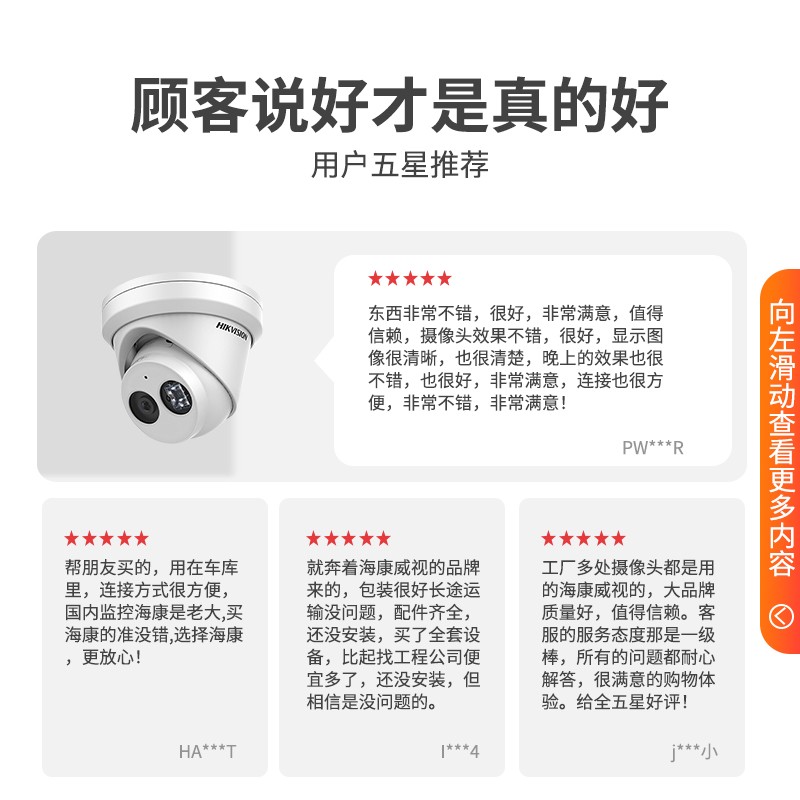 顾客说好才是真的好
用户五星推荐

HIKVISION

★★★★★
东西非常不错，很好，非常满意，值得信赖，摄像头效果不错，很好，显示图像很清晰，也很清楚，晚上的效果也很不错，也很好，非常满意，连接也很方便，非常不错，非常满意！
PW***R

向左滑动查看更多内容

★★★★★
帮朋友买的，用在车库里，连接方式很方便，国内监控海康是老大,买海康的准没错,选择海康，更放心！
HA***T

★★★★★
就奔着海康威视的品牌来的，包装很好长途运输没问题，配件齐全，还没安装，买了全套设备，比起找工程公司便宜多了，还没安装，但相信是没问题的。
I***4

★★★★★
工厂多处摄像头都是用的海康威视的，大品牌质量好，值得信赖。客服的服务态度那是一级棒，所有的问题都耐心解答，很满意的购物体验。给全五星好评！
j***小